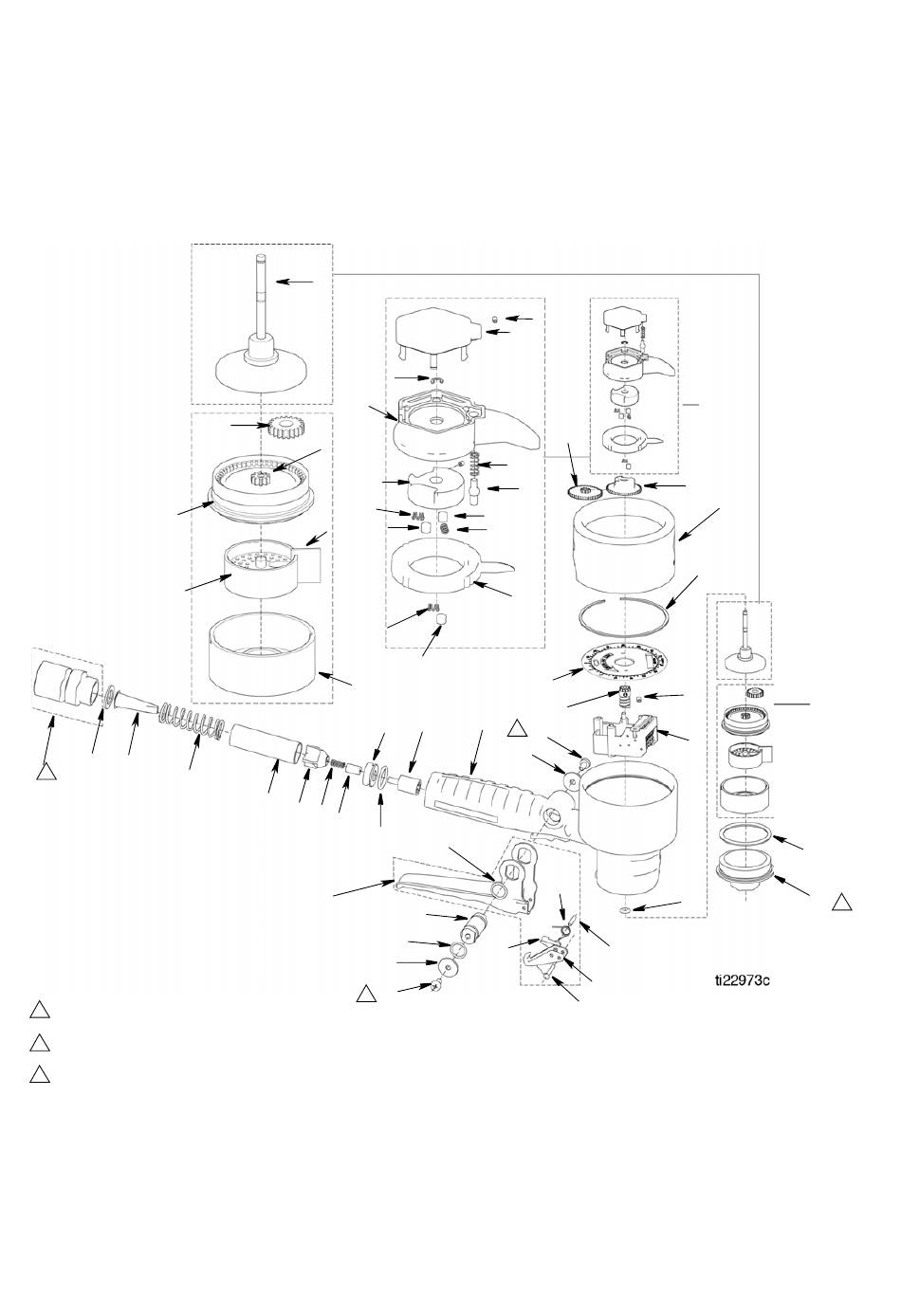 ti22973c