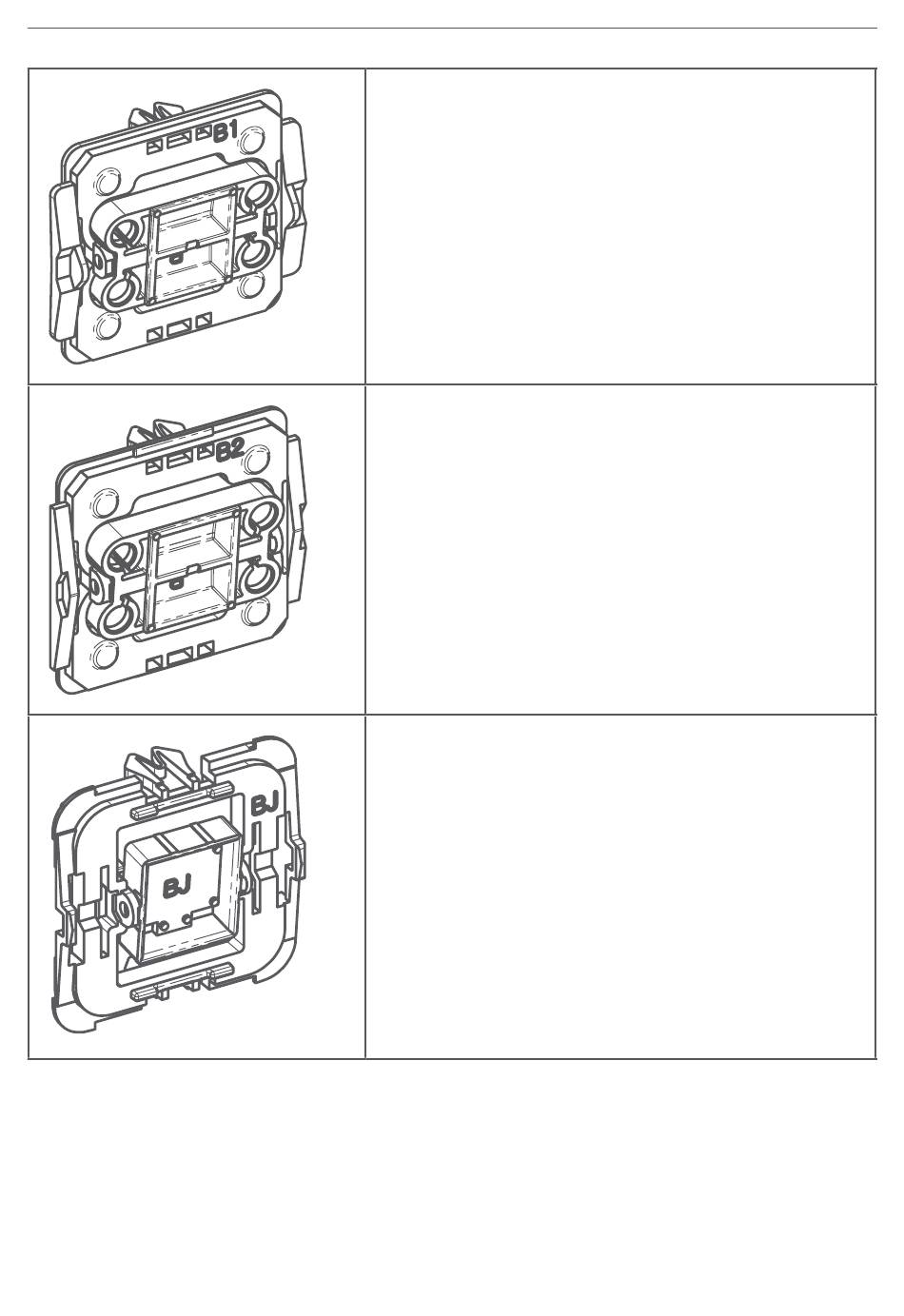 B1

B2

BJ

BJ