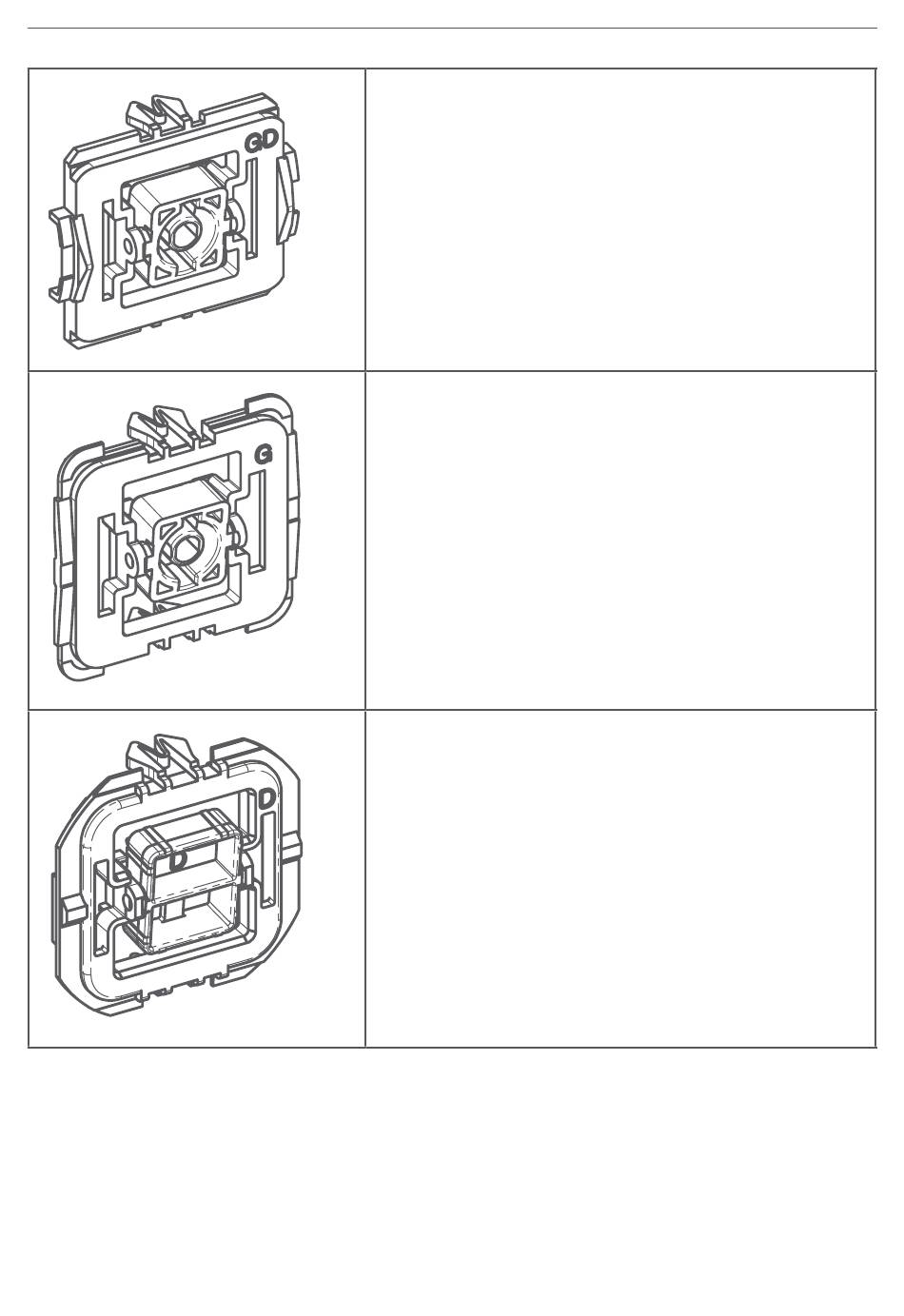 GD

G

D

D