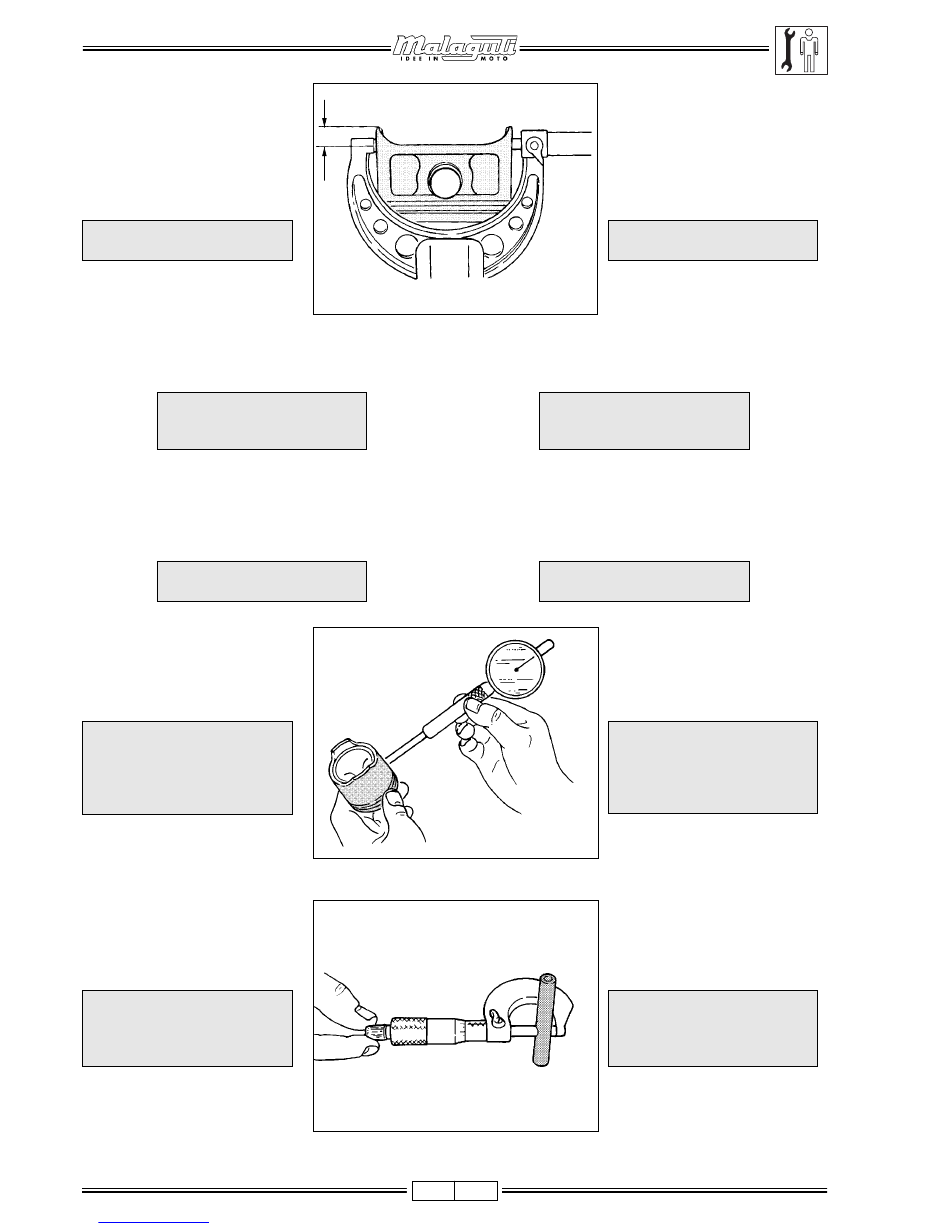 Malaguti
IDEE IN MOTO