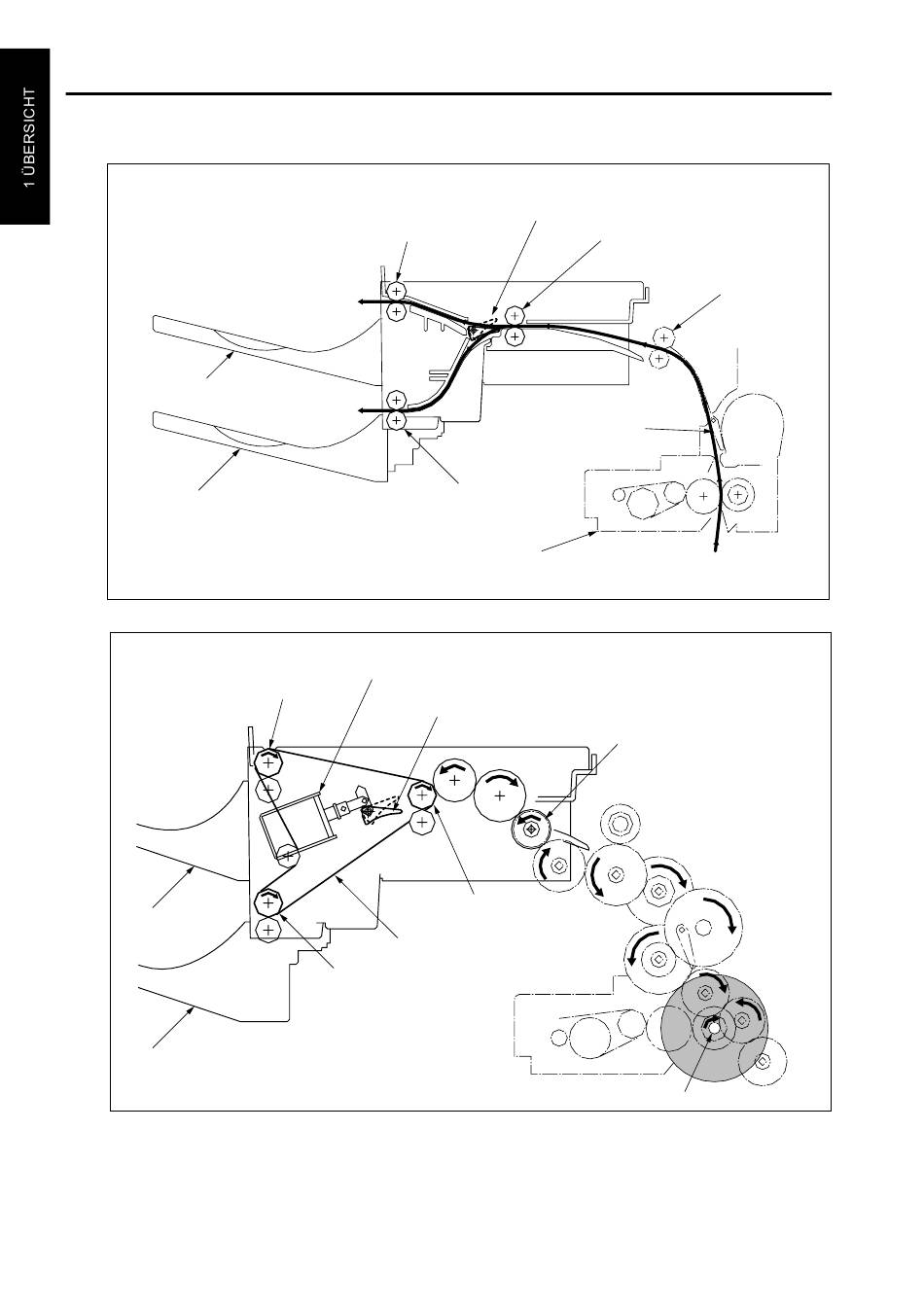 1 ÜBERSICHT