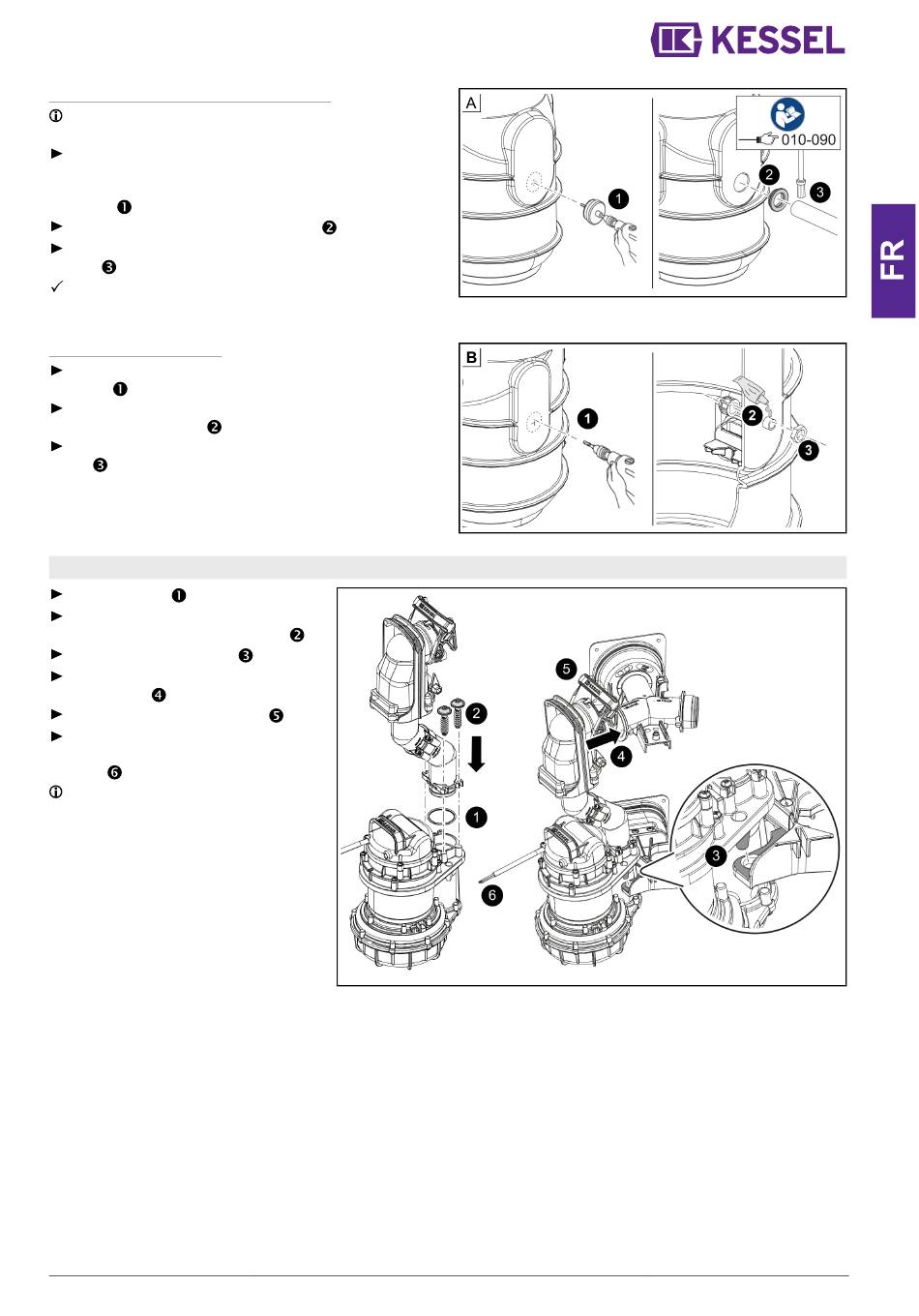 KESSEL

FR

A

010-090

1

2

3

B

1

2

3

1

2

3

4

5

6