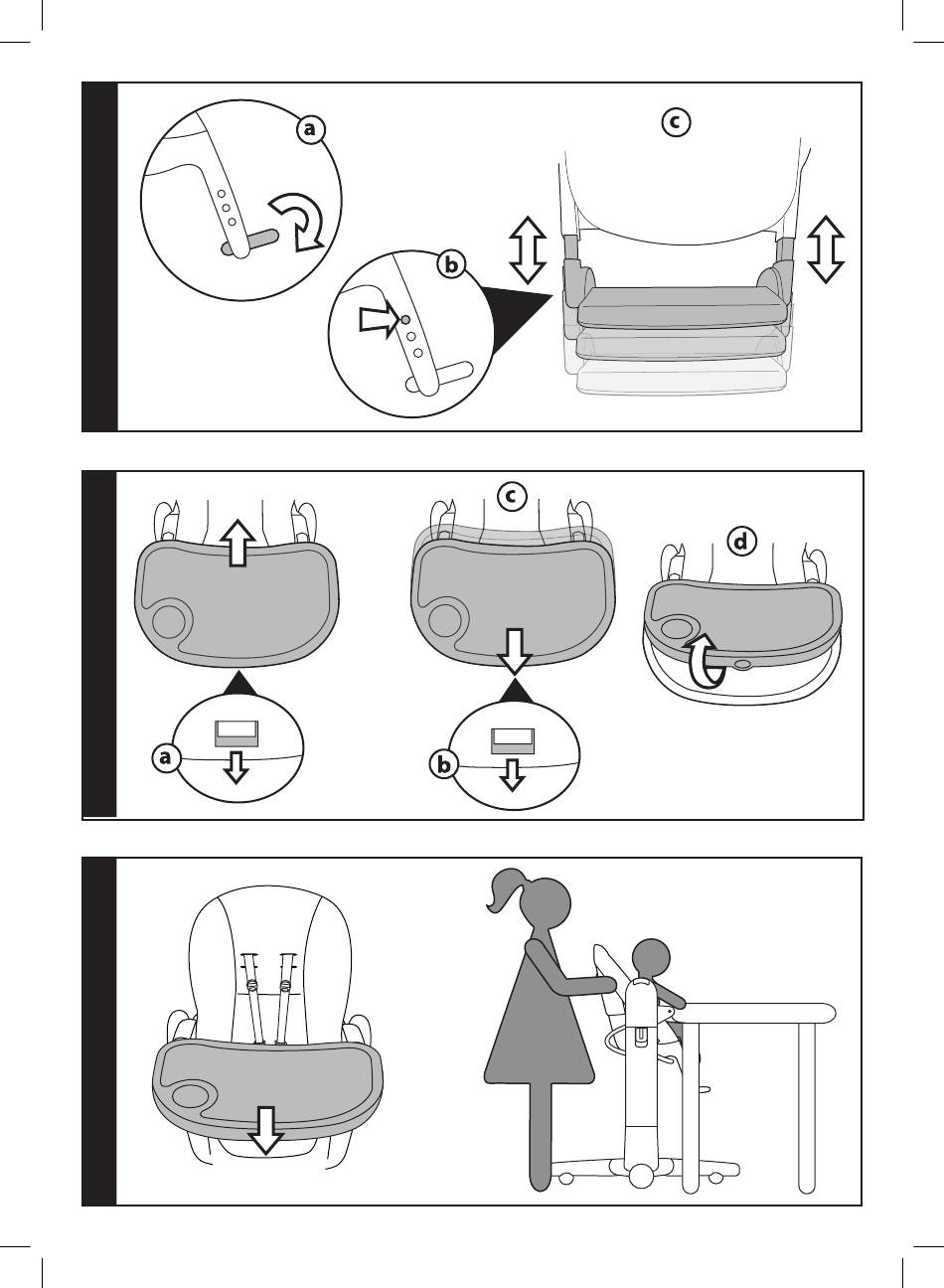 a
b
c

c
d
a
b