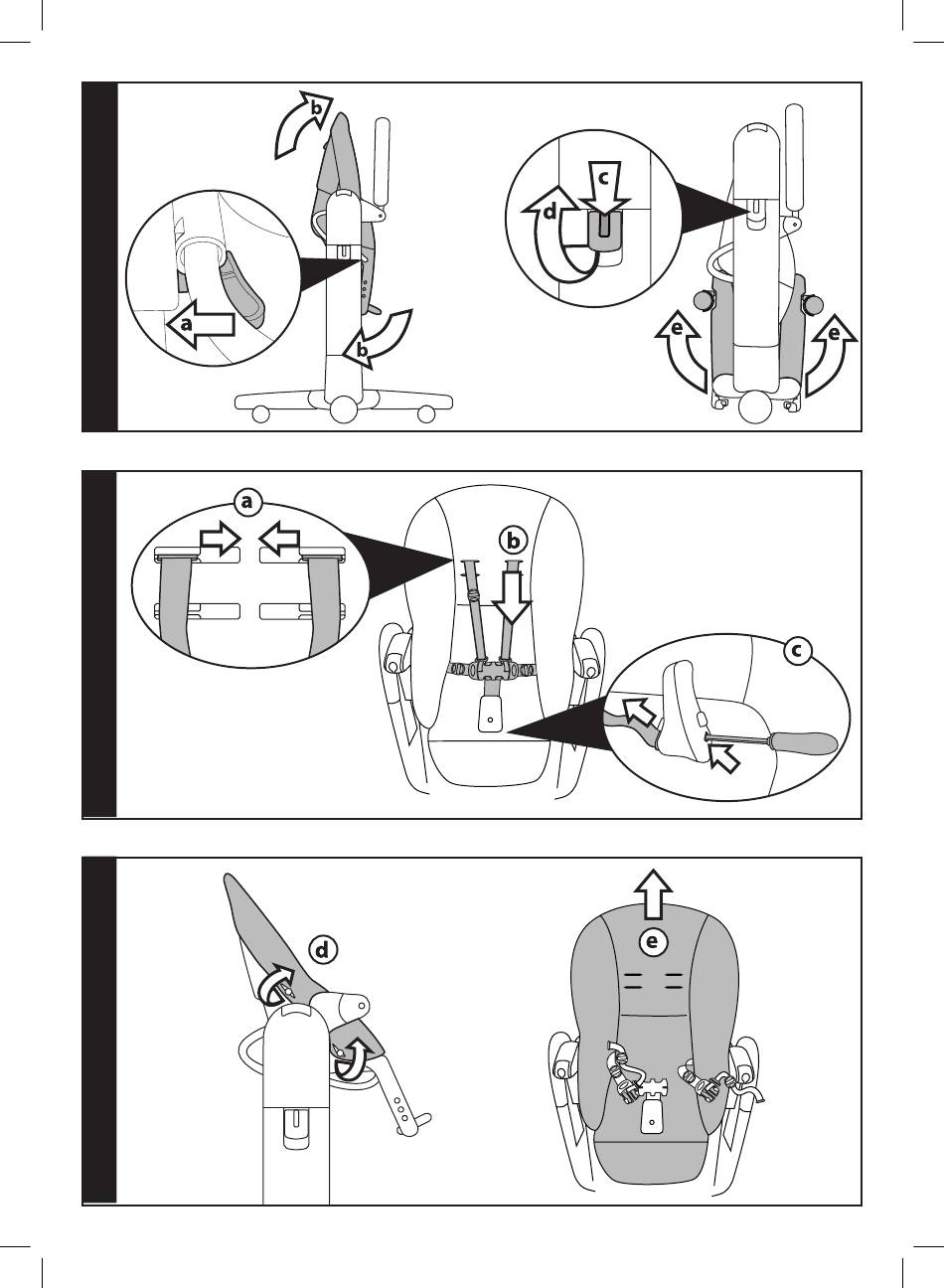 b
a
b
c
d
e
e

a
b
c

d
e