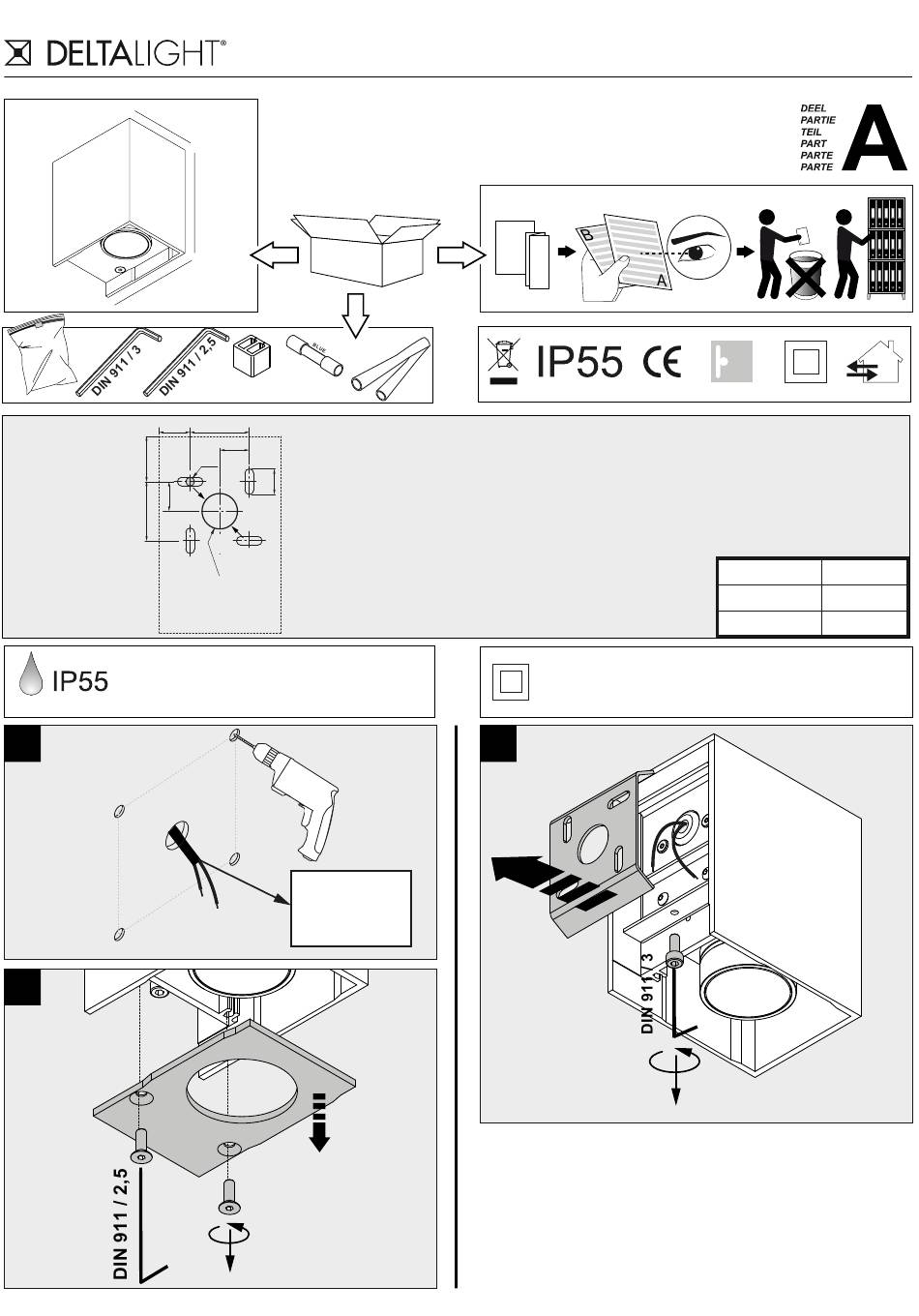 DELTALIGHT®

DEEL
PARTIE
TEIL
PART
PARTE
PARTE
A

B
A

DIN 911 / 3
DIN 911 / 2,5
BLUE

IP55 CE

IP55

DIN 911 / 3

DIN 911 / 2,5