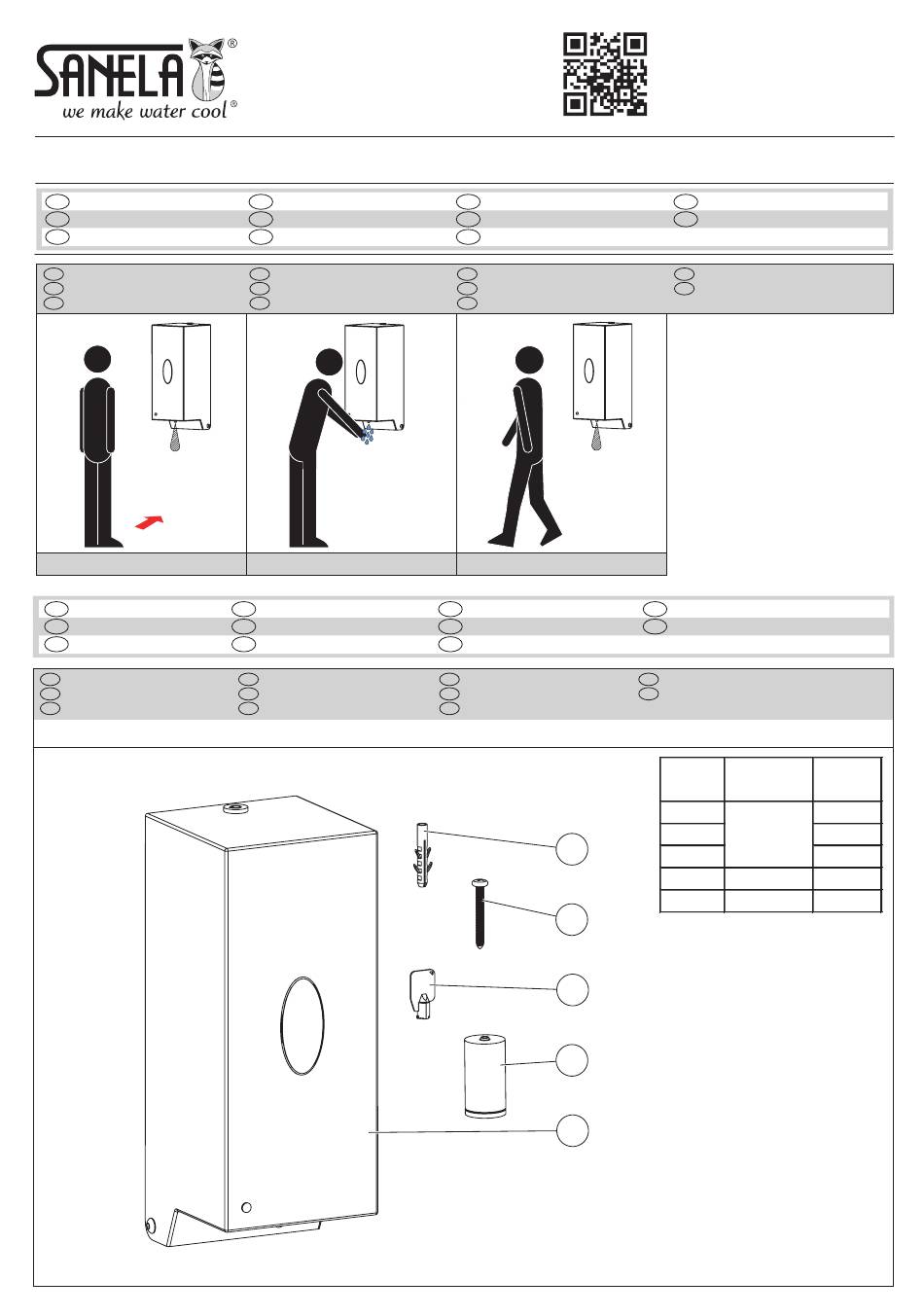 SANELA®
we make water cool®