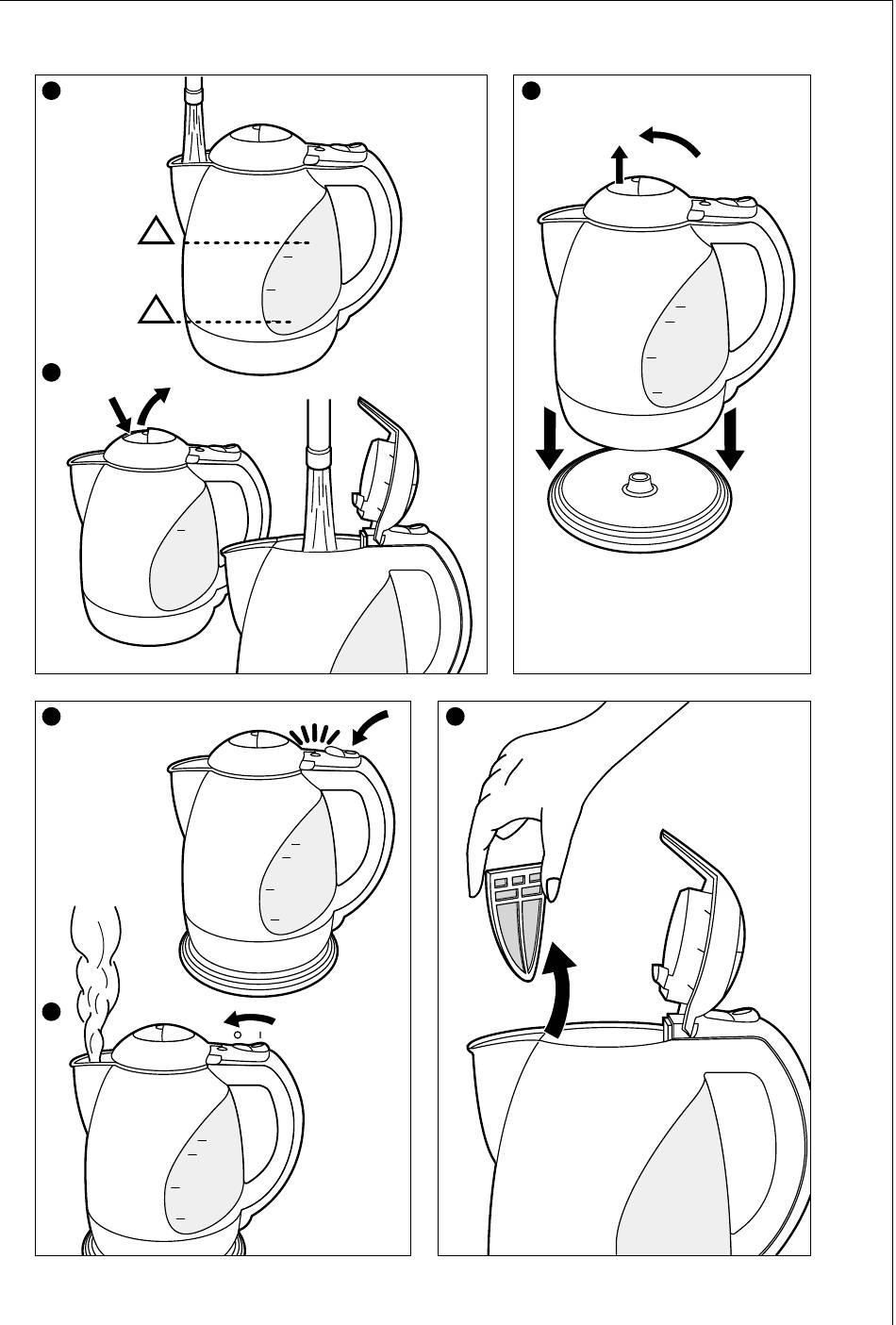 O I