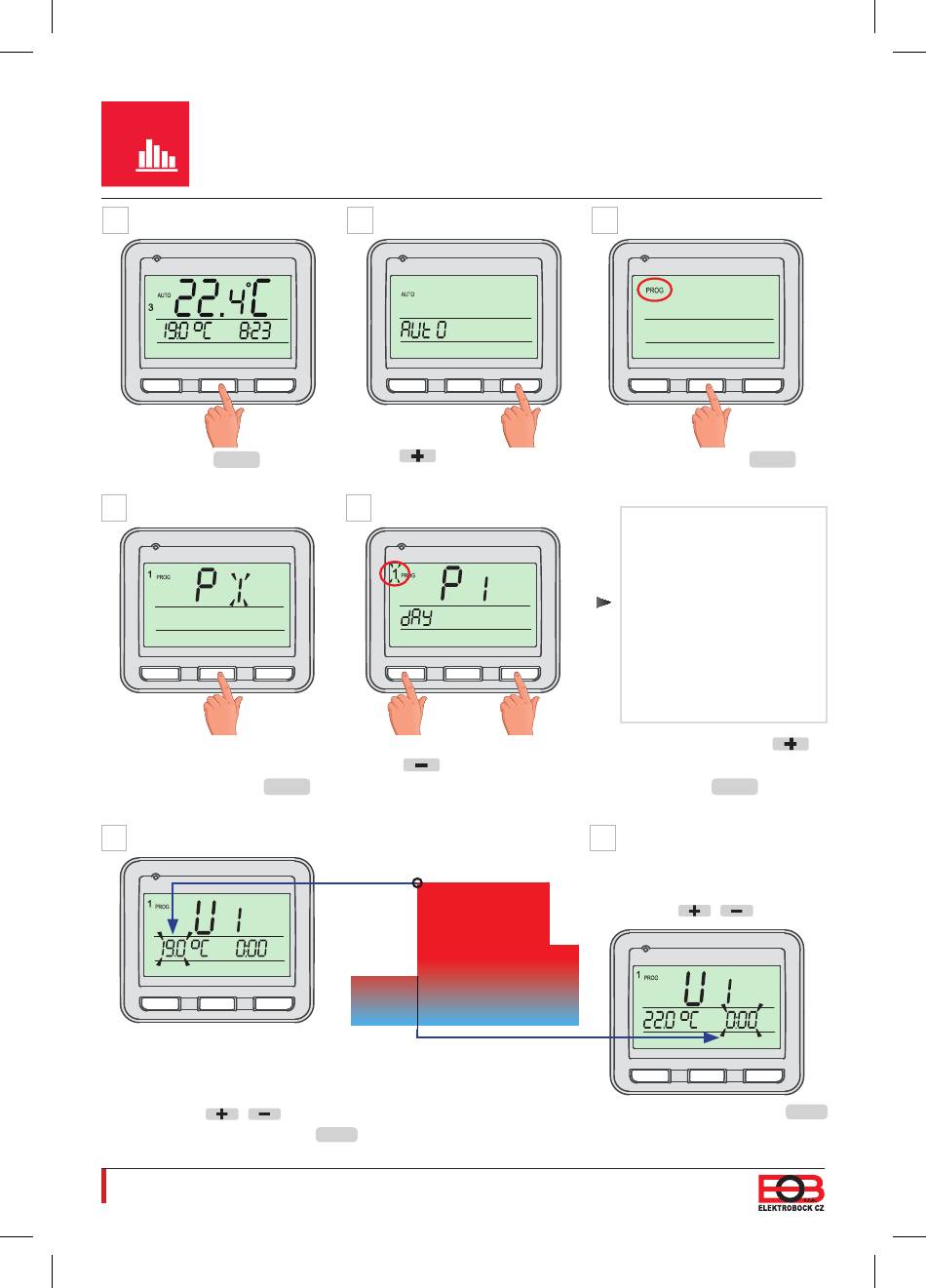 AUTO
3
22.4°C
19.0 °C 8:23

AUTO
AUt 0

PROG

1 PROG
P 1

1 PROG
P 1
dAY

1 PROG
U 1
19.0 °C 0:00

1 PROG
U 1
22.0 °C 0:00

ELEKTROBOCK CZ