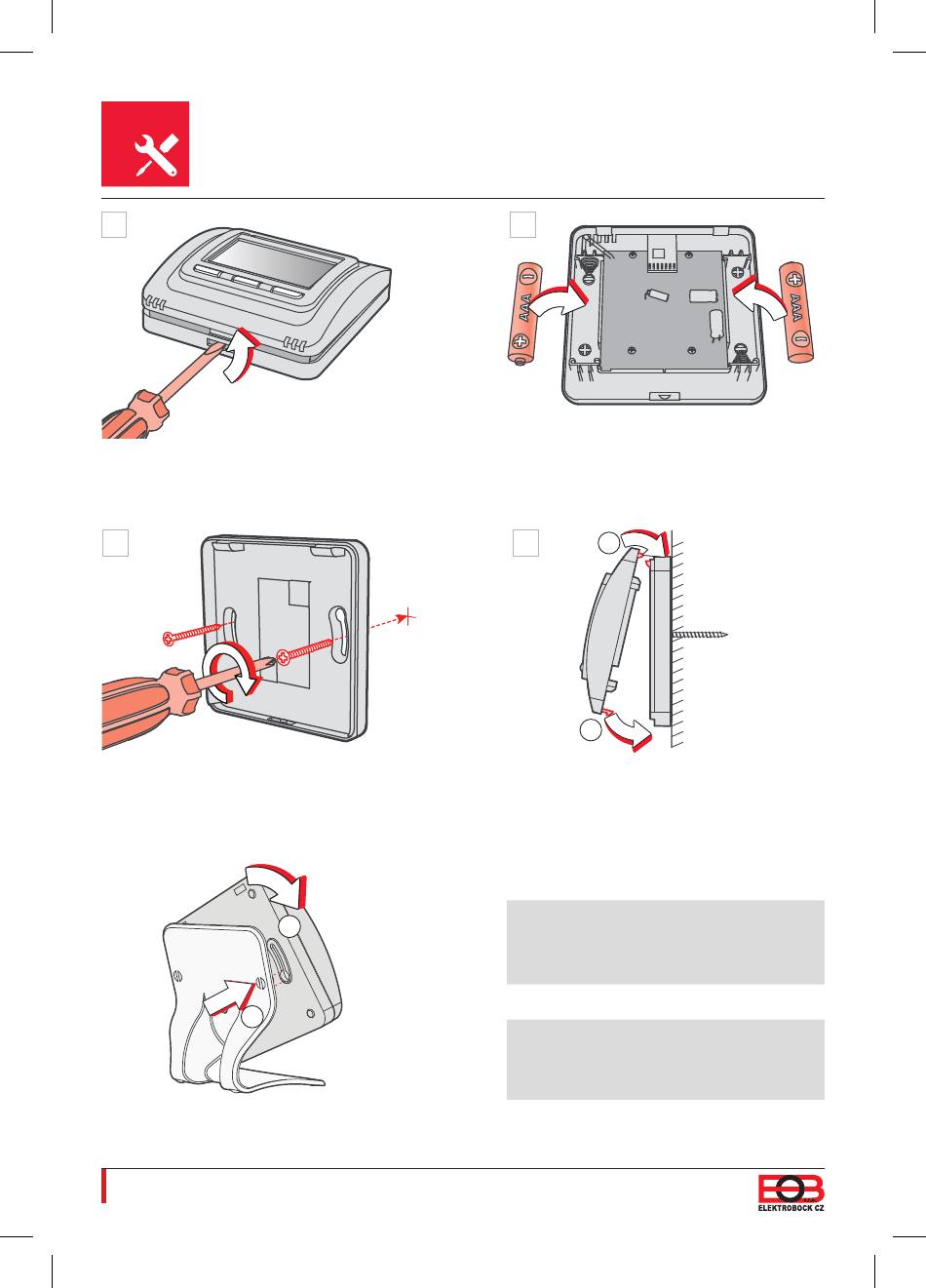 AAA

AAA

ELEKTROBOCK CZ