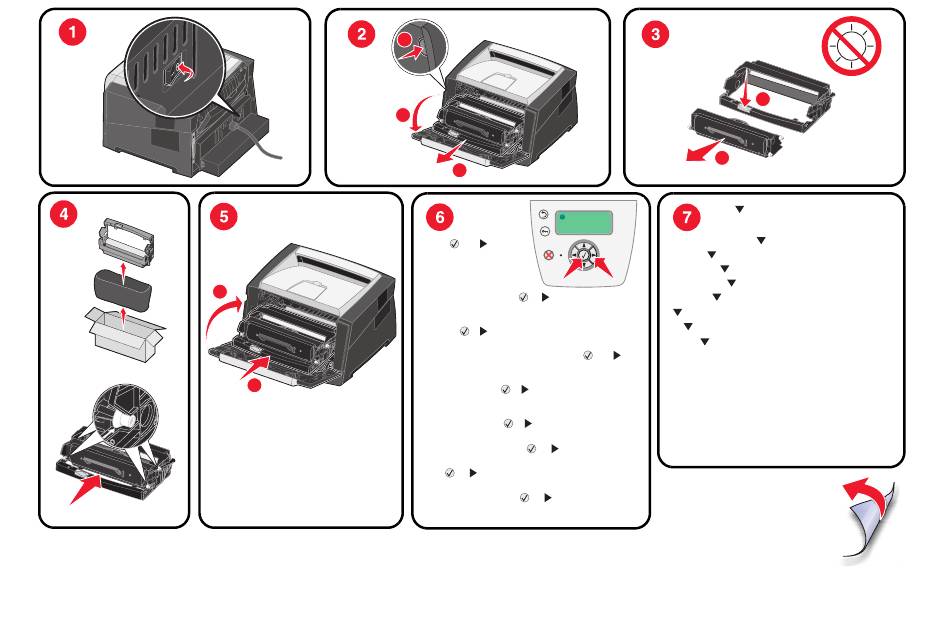 1

2

3

4

5

6

7