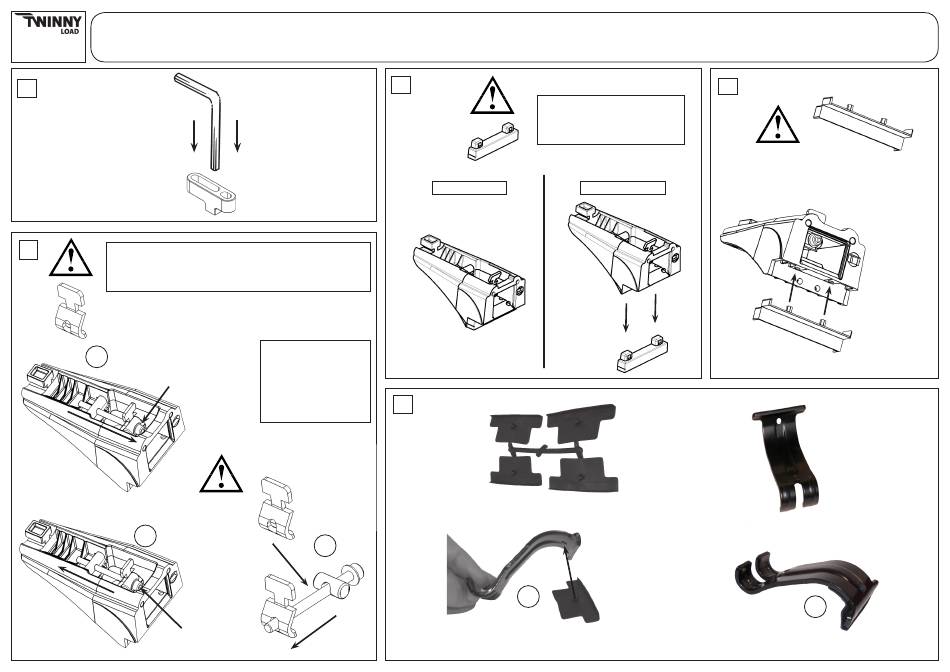 TWINNY LOAD