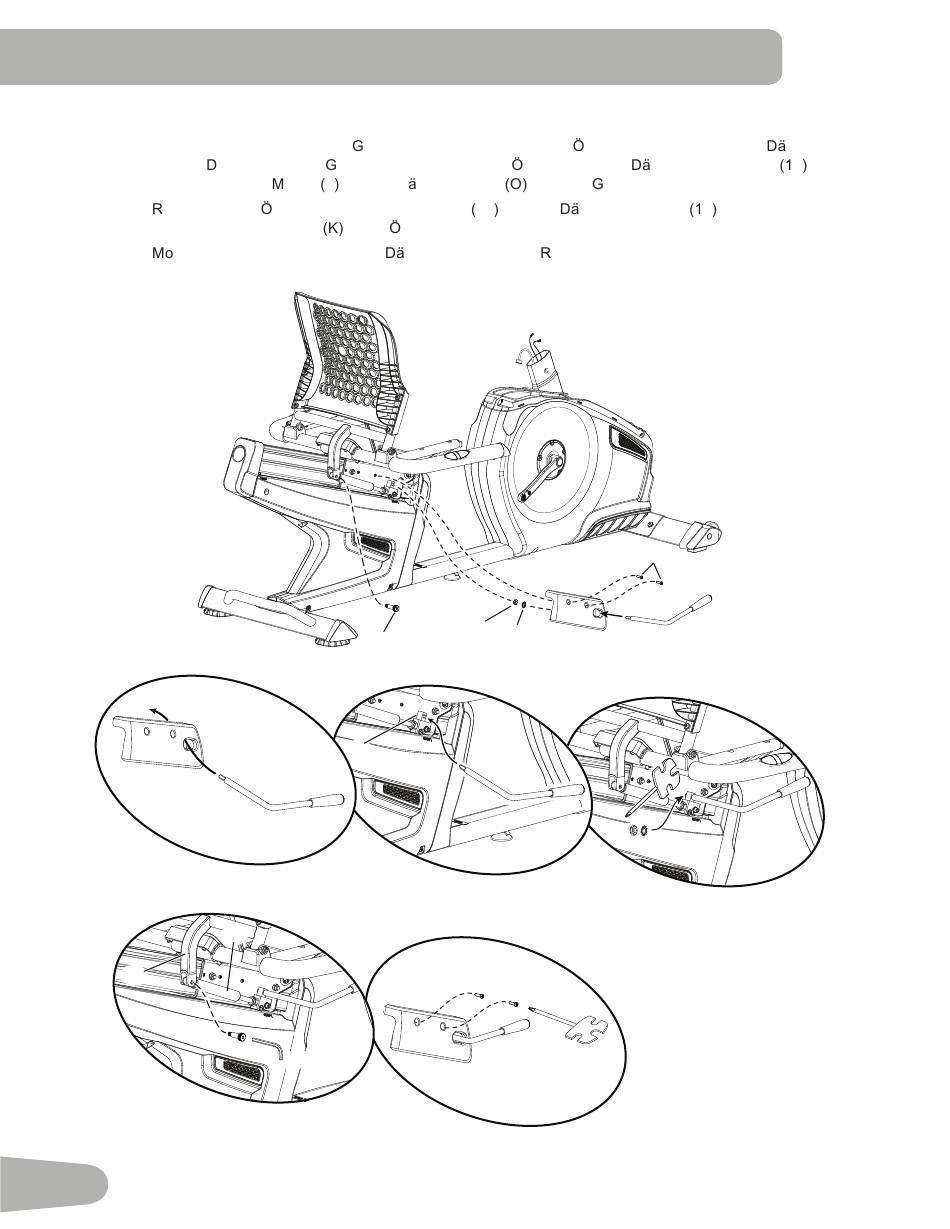 G Ö Dä
D G Ö Dä (1 )
M ( ) ä (O) G
R Ö ( ) Dä (1 )
(K) Ö
Mo Dä R