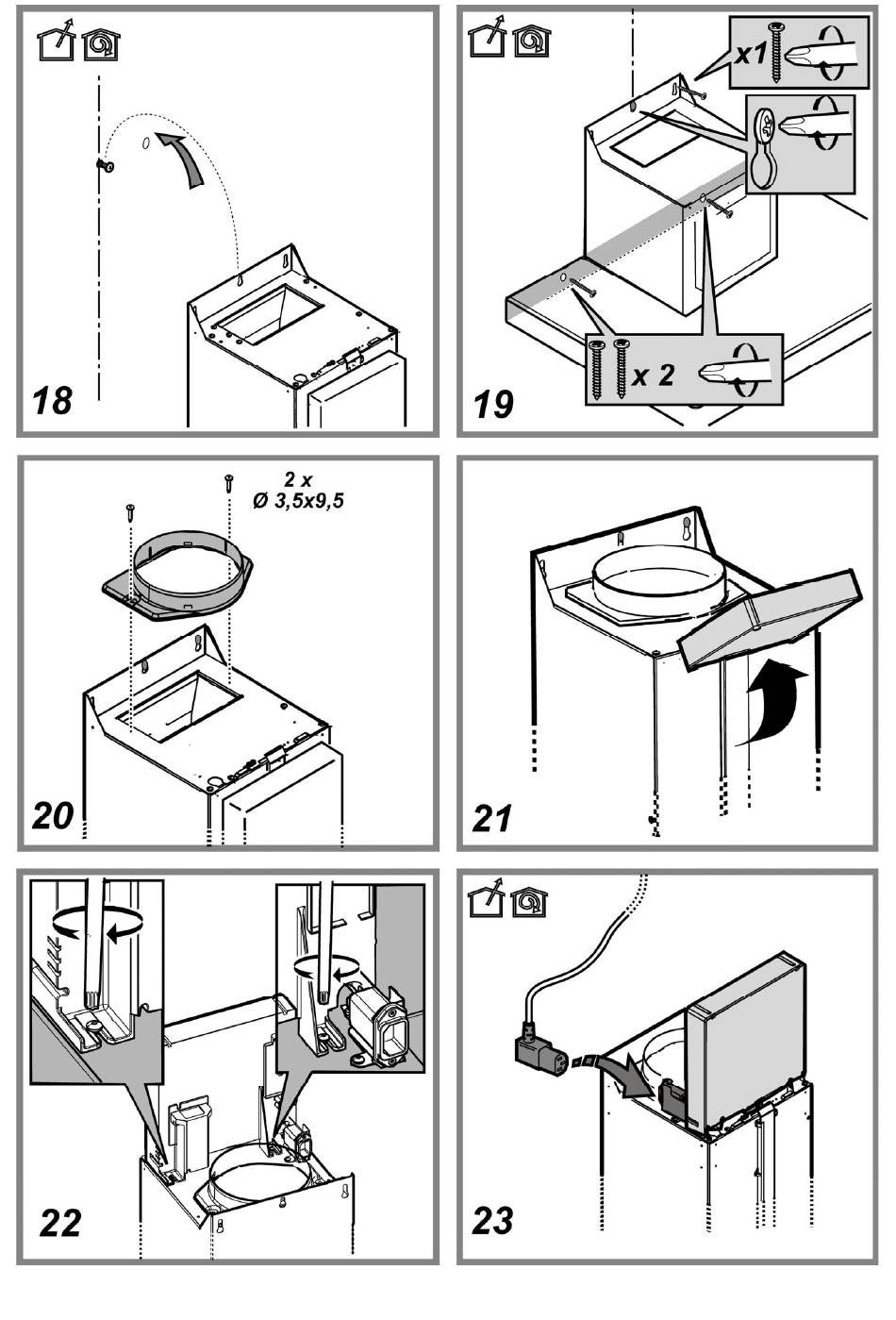 18

x1

x 2

19

2 x
Ø 3,5x9,5

20

21

22

23