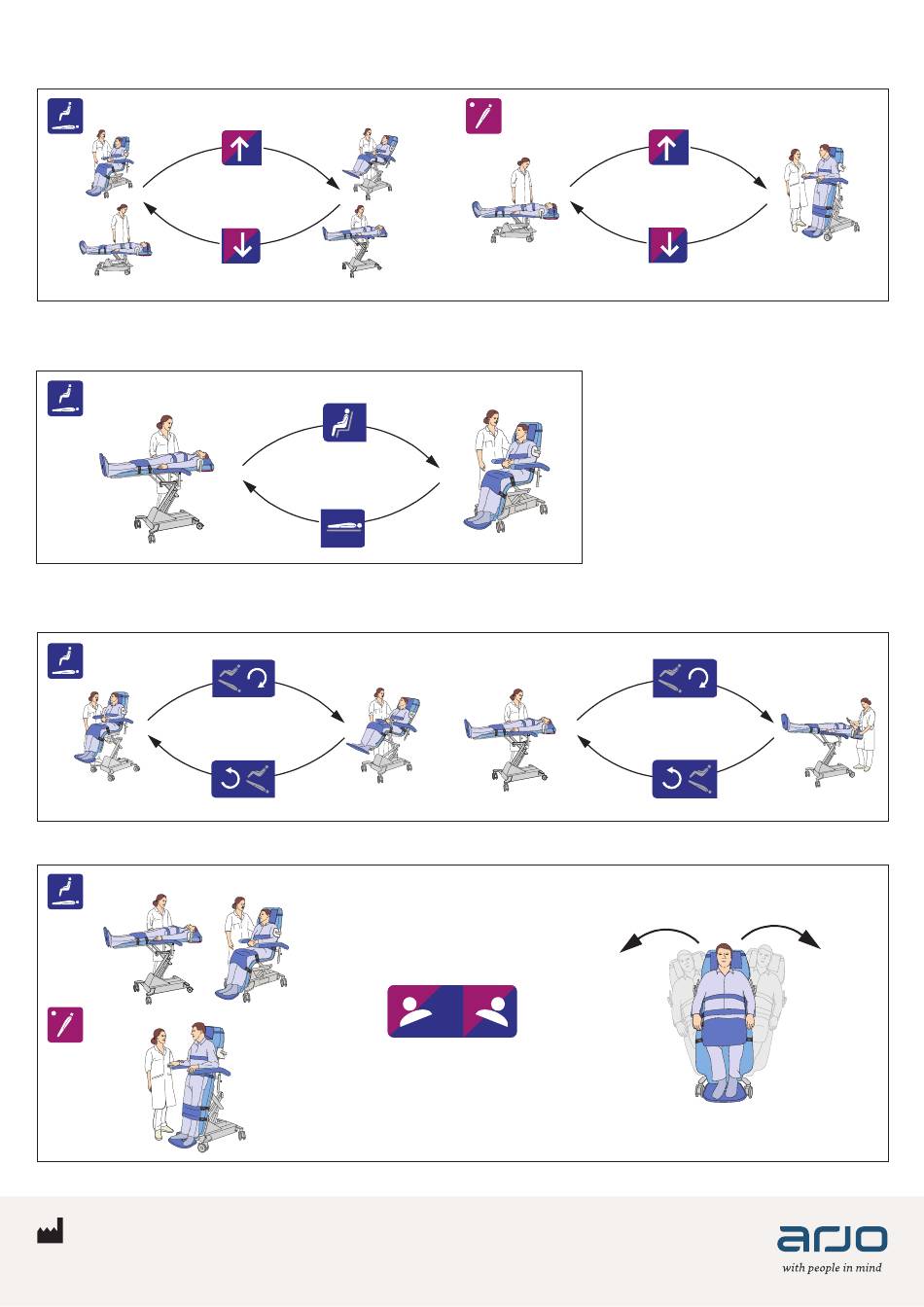 arjo
with people in mind