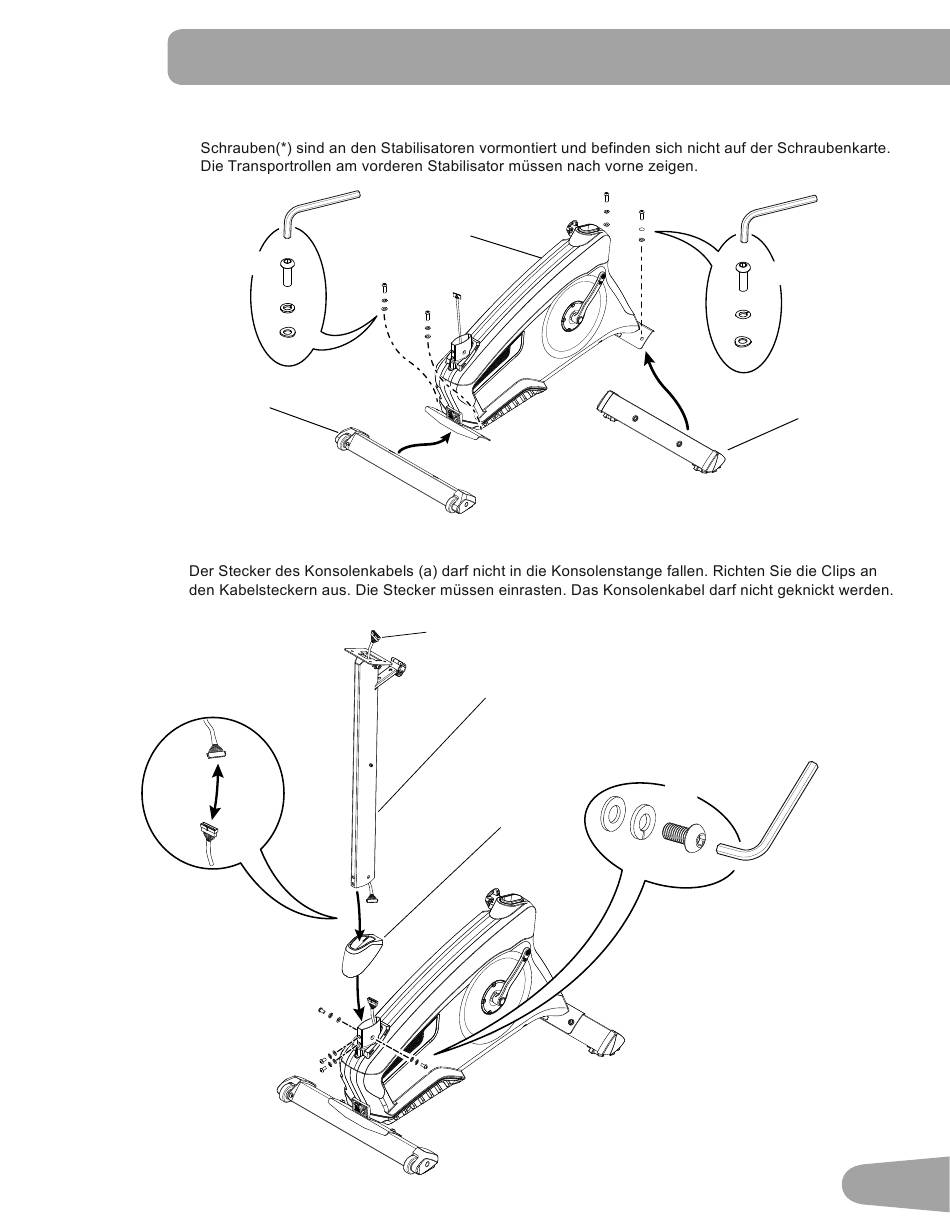 Schrauben(*) sind an den Stabilisatoren vormontiert und befinden sich nicht auf der Schraubenkarte. Die Transportrollen am vorderen Stabilisator müssen nach vorne zeigen.

Der Stecker des Konsolenkabels (a) darf nicht in die Konsolenstange fallen. Richten Sie die Clips an den Kabelsteckern aus. Die Stecker müssen einrasten. Das Konsolenkabel darf nicht geknickt werden.