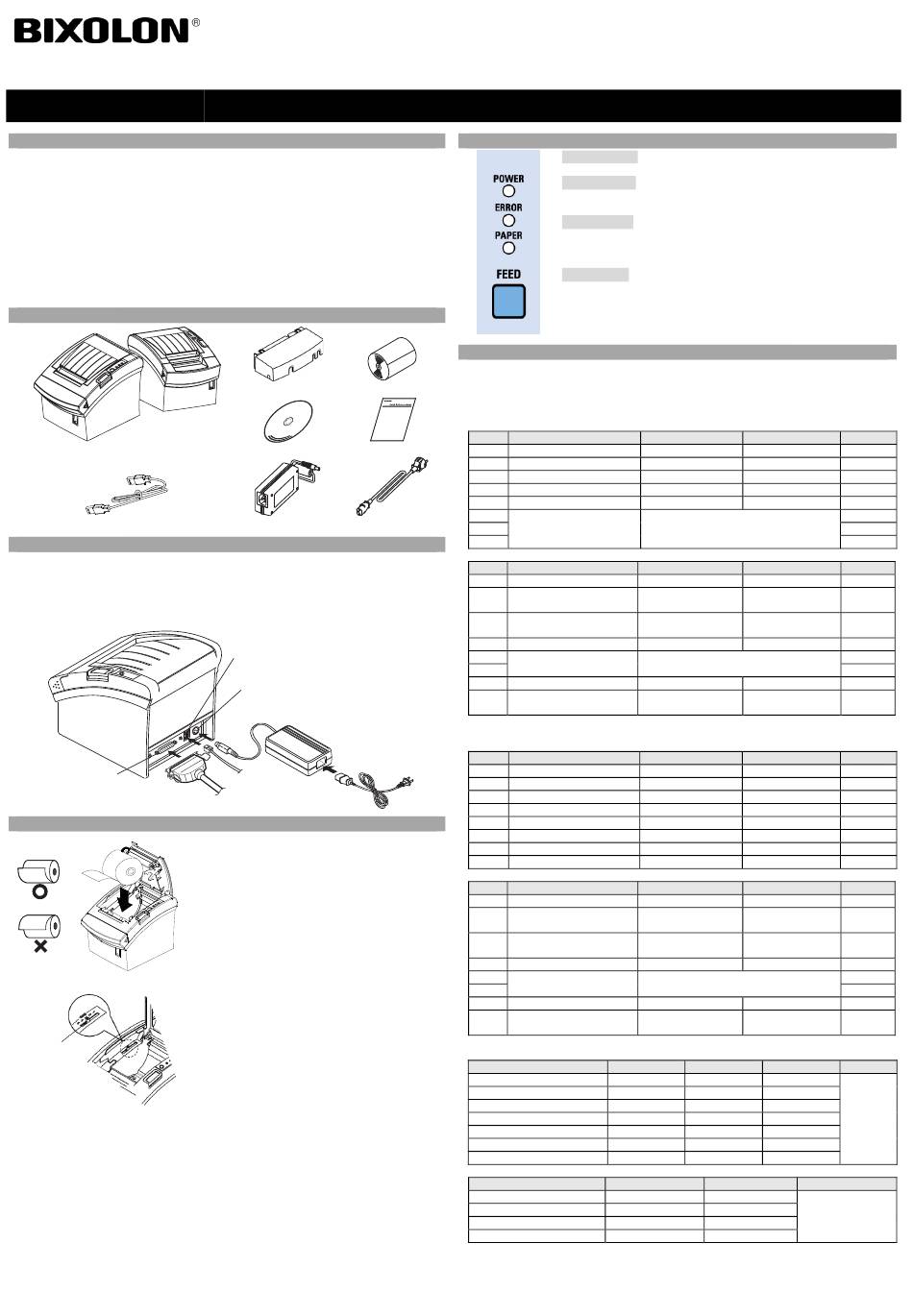 BIXOLON®

POWER
ERROR
PAPER
FEED