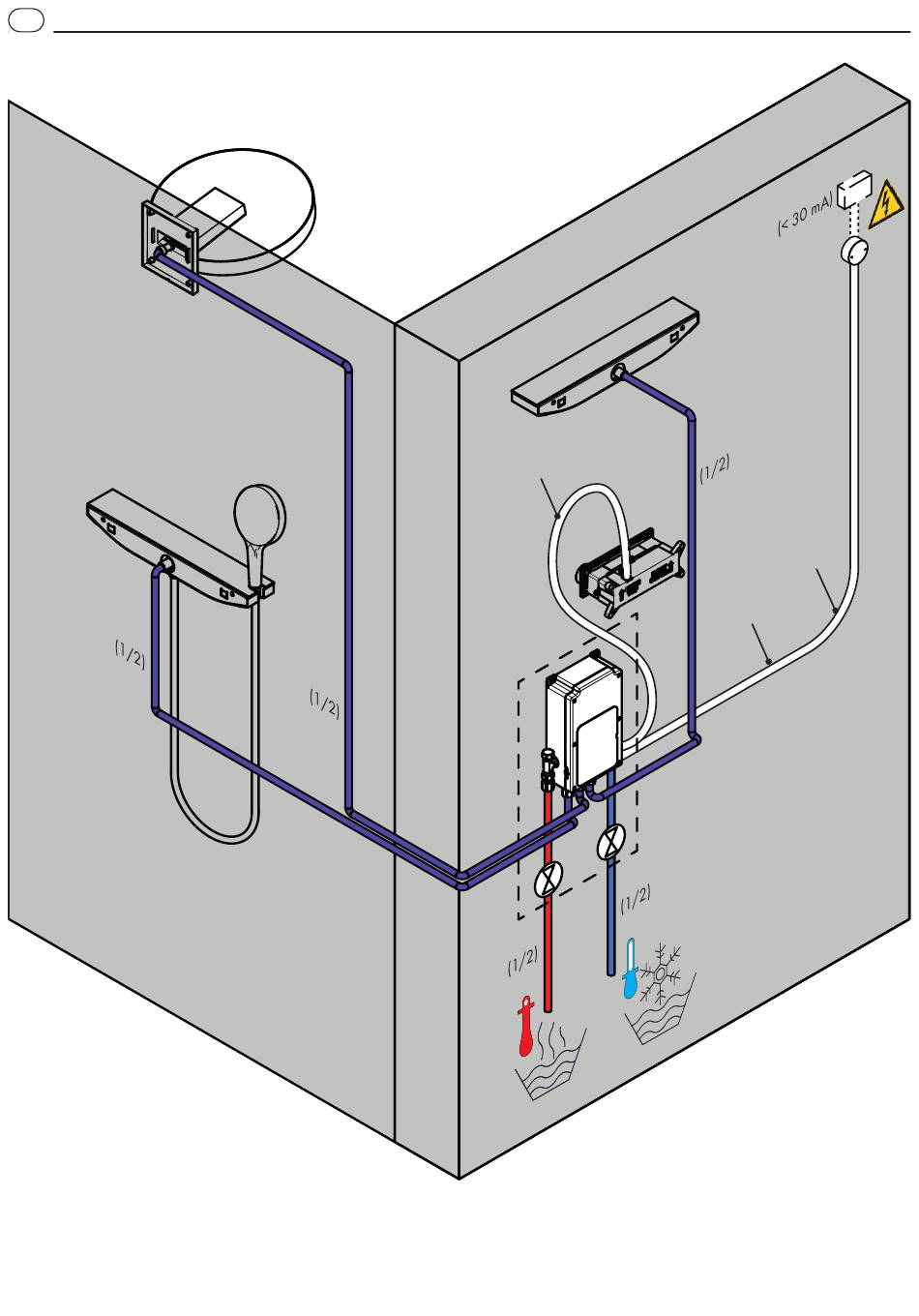 (< 30 mA)

(1/2)

(1/2)

(1/2)

(1/2)

(1/2)