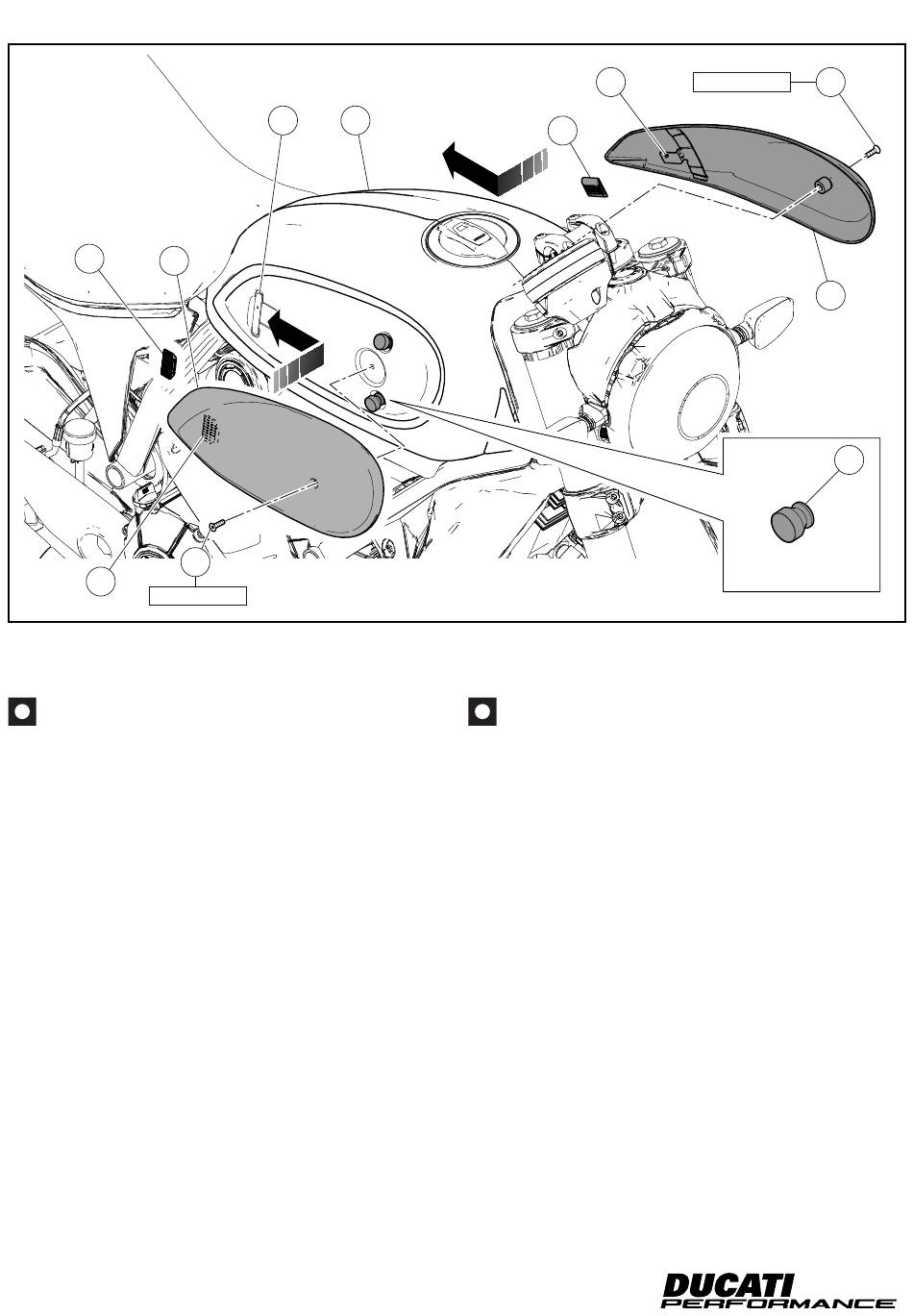 DUCATI PERFORMANCE