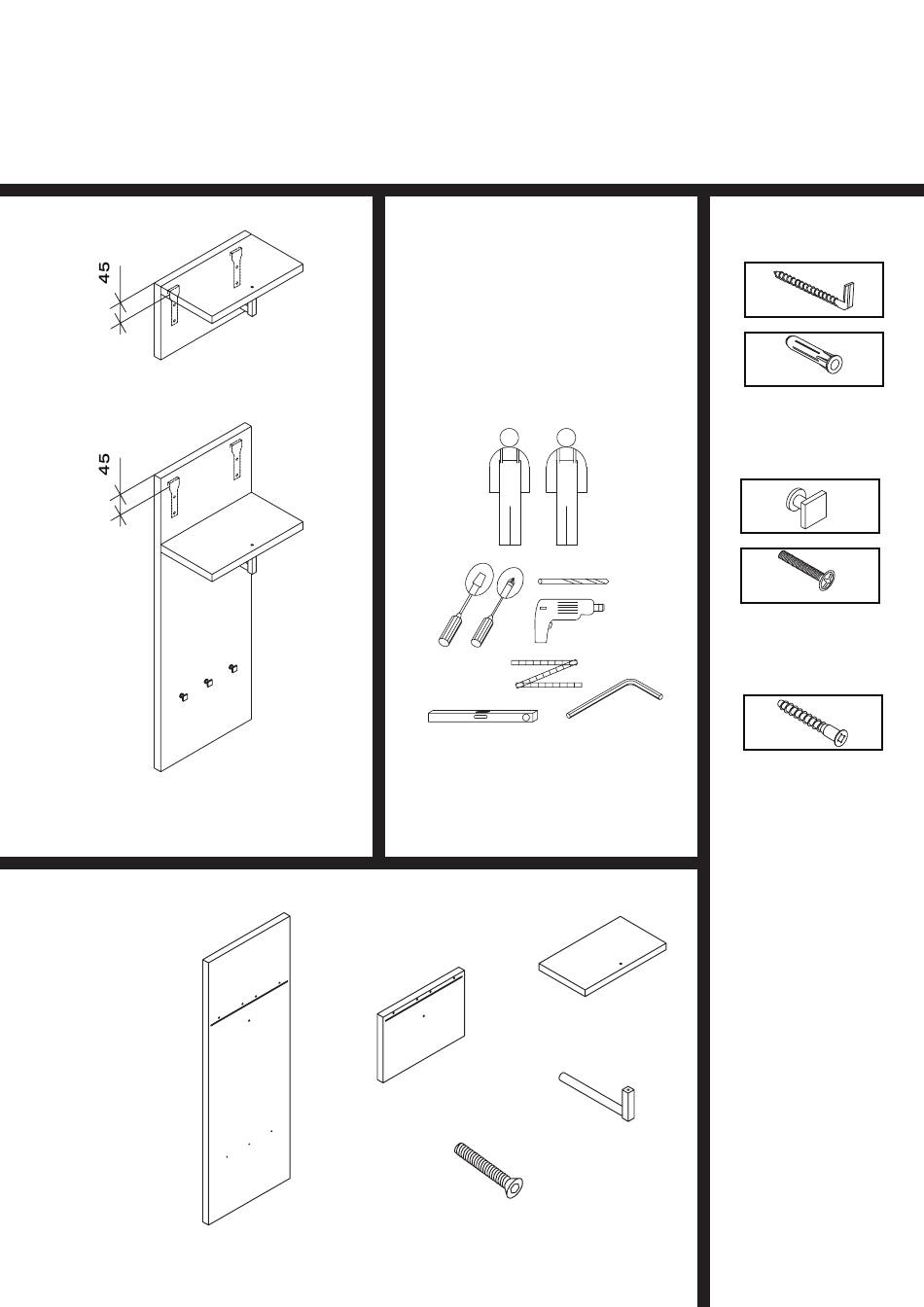 45

45