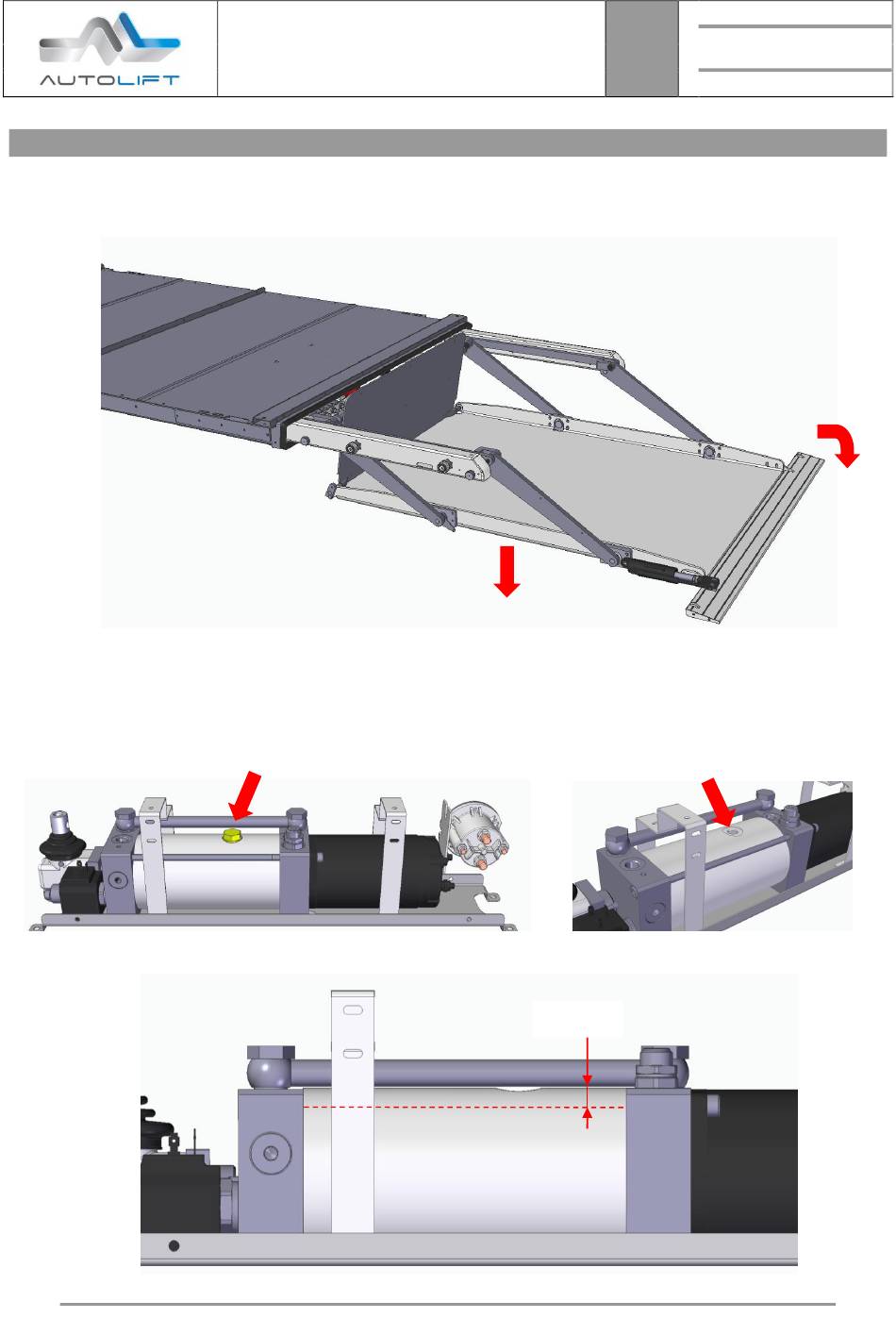 AUTOLIFT