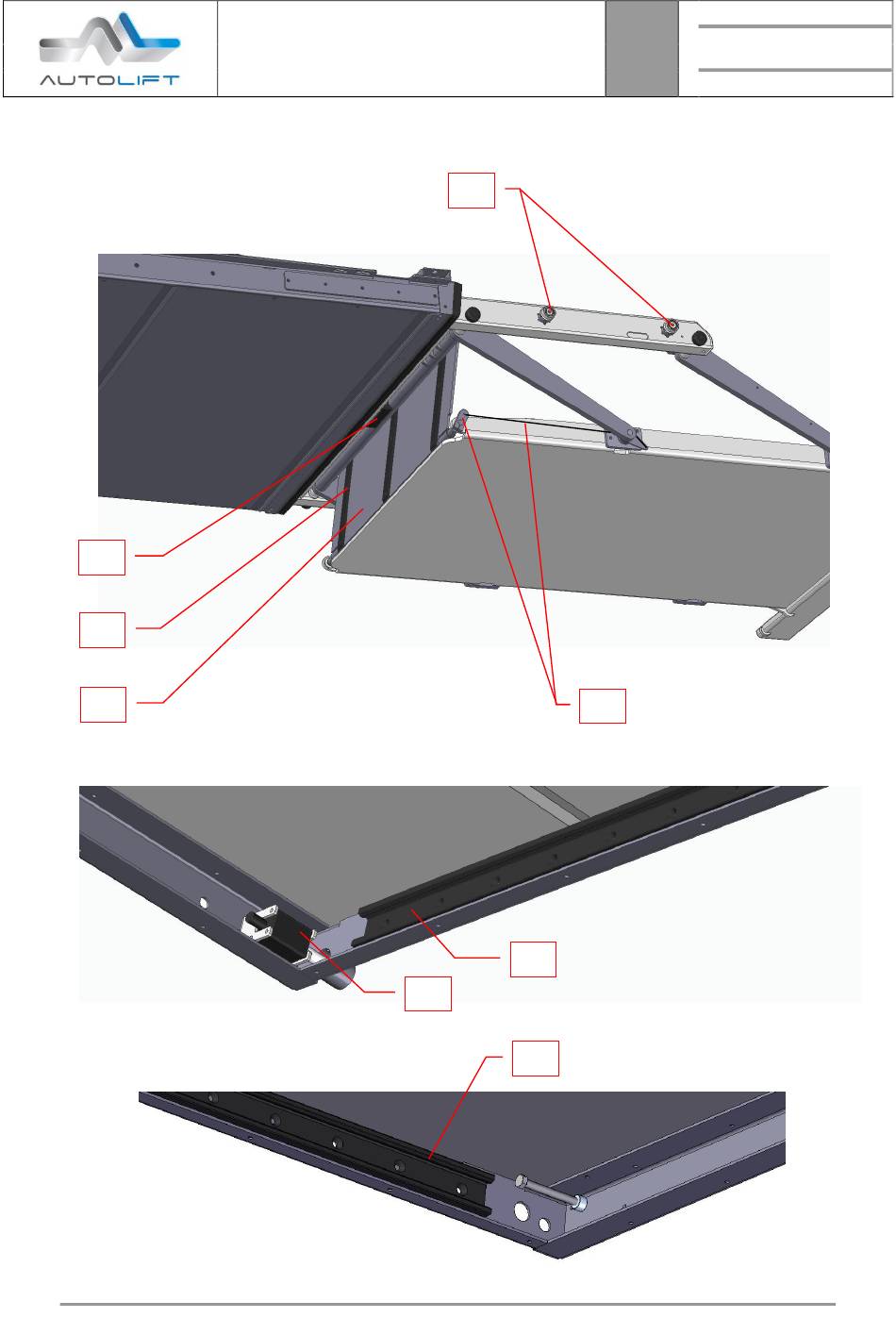 AUTOLIFT