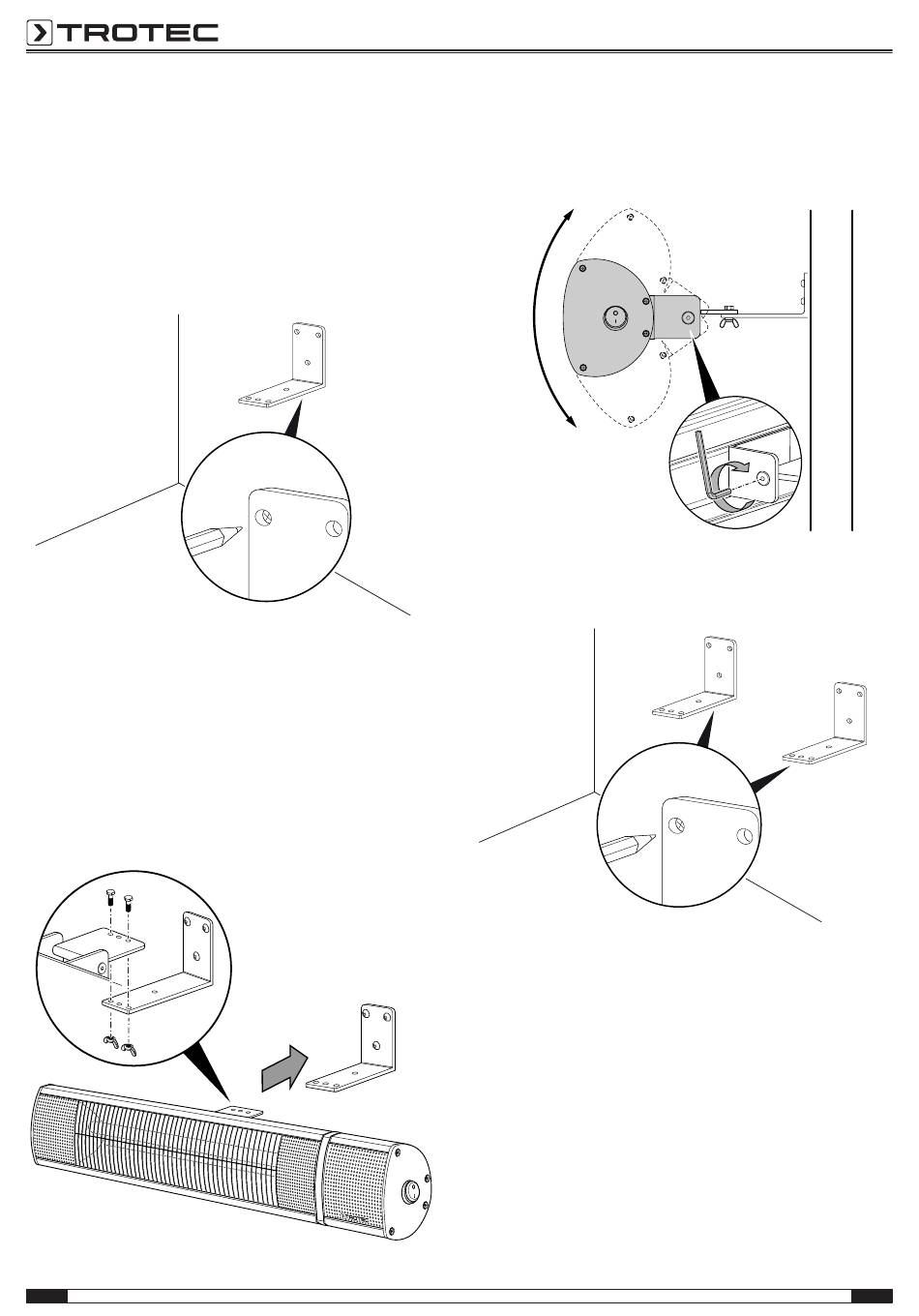 TROTEC