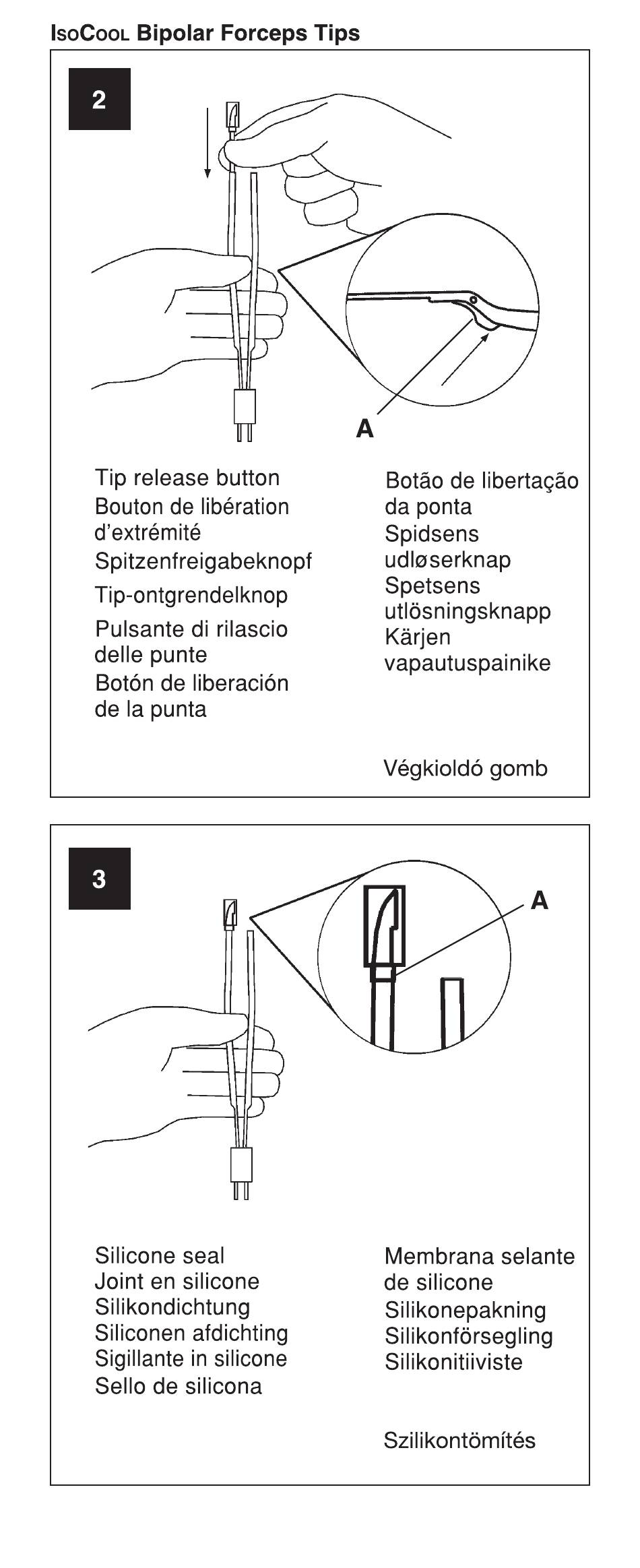 IsoCool Bipolar Forceps Tips

2

A

Tip release button
Bouton de libération d'extrémité
Spitzenfreigabeknopf
Tip-ontgrendelknop
Pulsante di rilascio delle punte
Botón de liberación de la punta

Botão de libertação da ponta
Spidsens udløserknap
Spetsens utlösningsknapp
Kärjen vapautuspainike

Végkioldó gomb

3

A

Silicone seal
Joint en silicone
Silikondichtung
Siliconen afdichting
Sigillante in silicone
Sello de silicona

Membrana selante de silicone
Silikonepakning
Silikonförsegling
Silikonitiiviste

Szilikontömítés