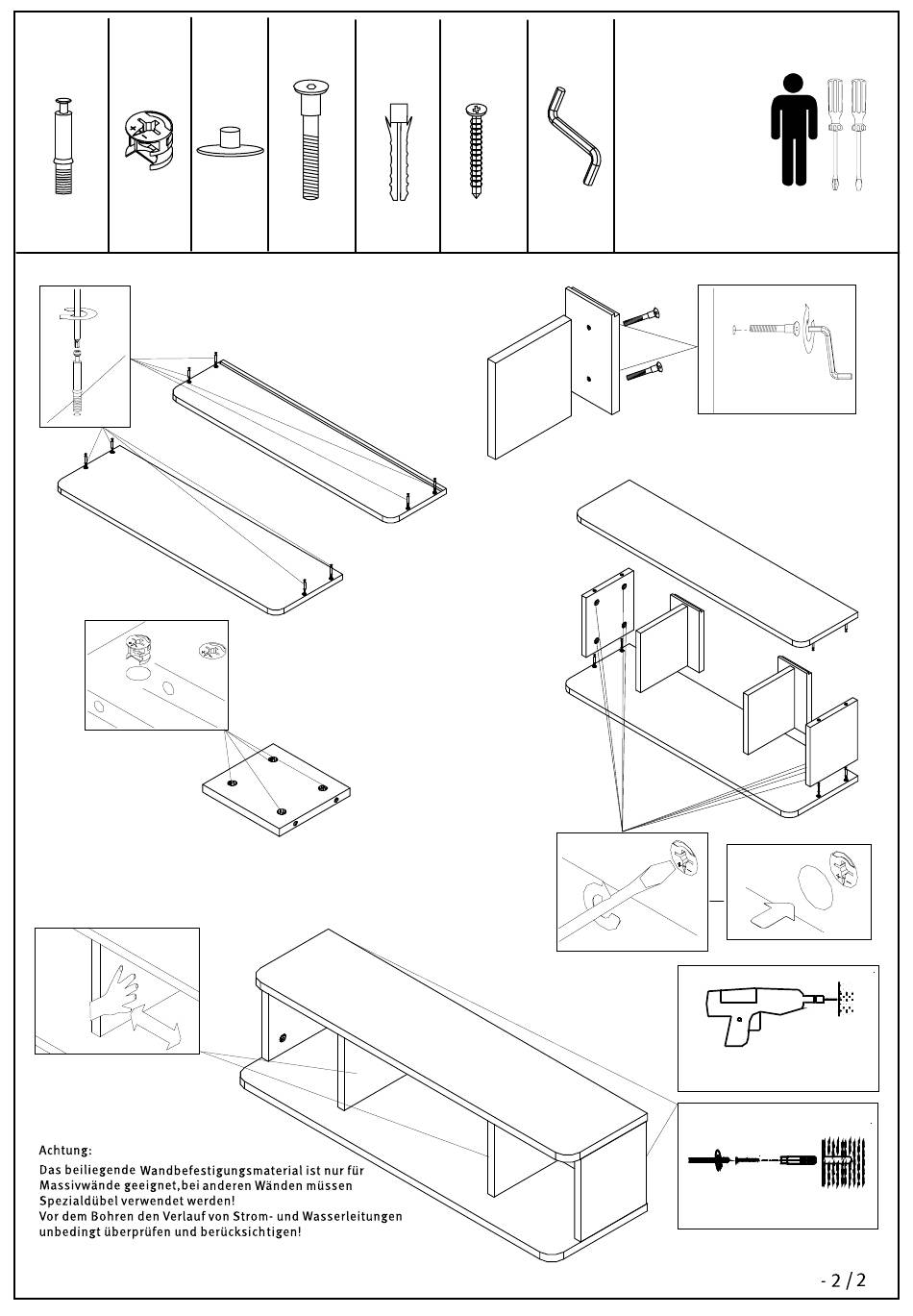 Achtung:
Das beiliegende Wandbefestigungsmaterial ist nur für Massivwände geeignet,bei anderen Wänden müssen Spezialdübel verwendet werden!
Vor dem Bohren den Verlauf von Strom- und Wasserleitungen unbedingt überprüfen und berücksichtigen!

- 2 / 2