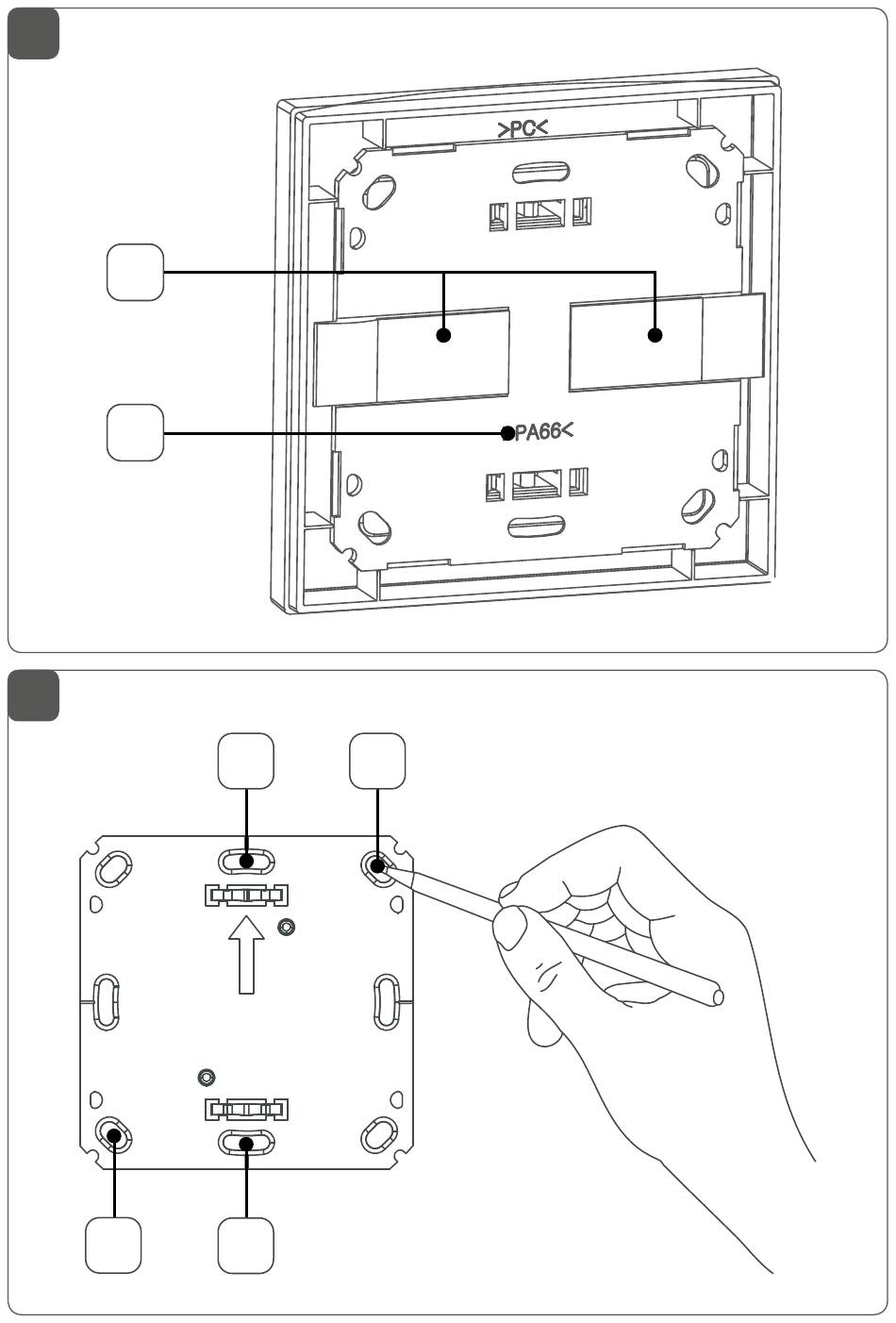 >PC<

>PA66<