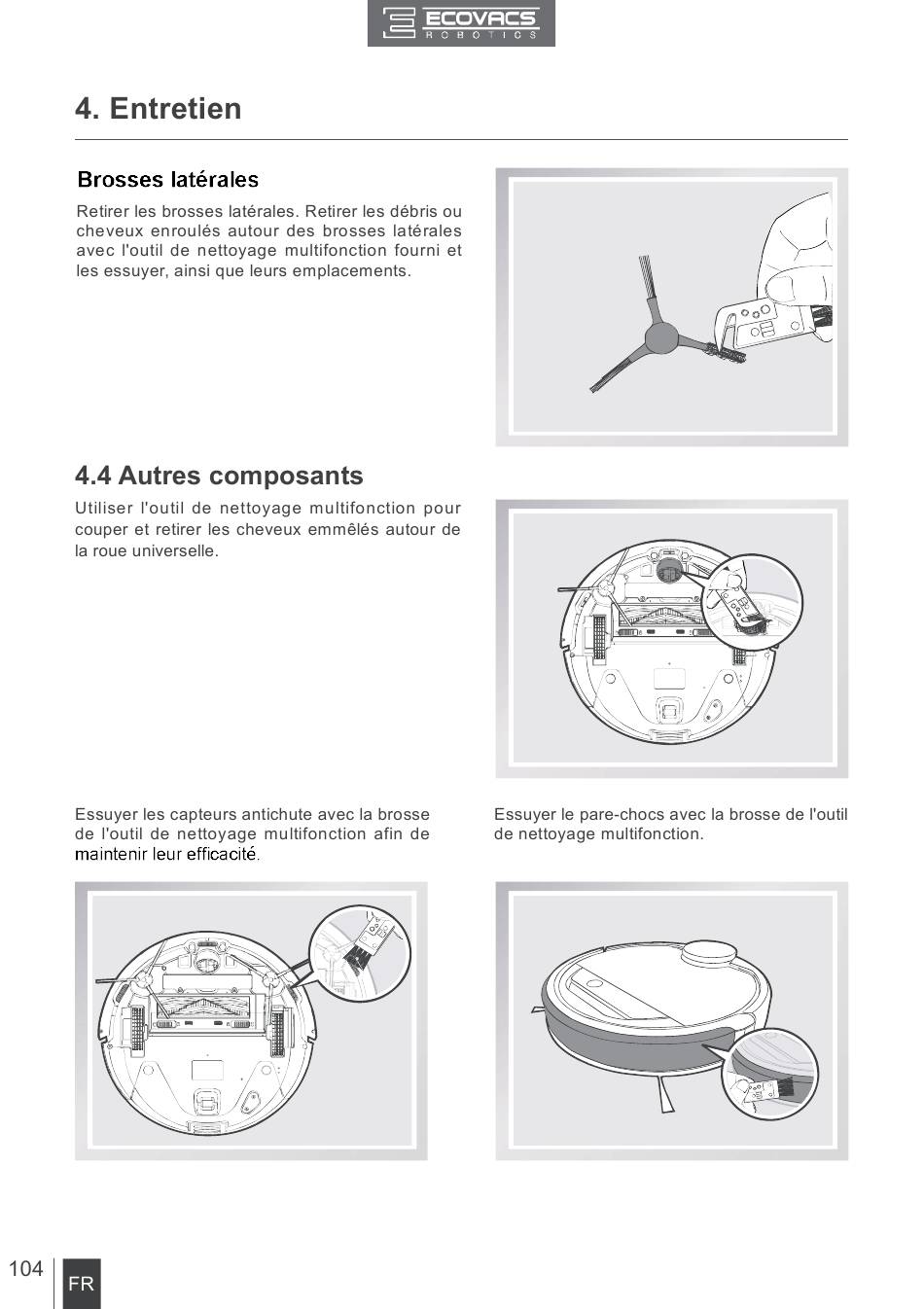 ECOVACS
ROBOTICS

4. Entretien

Brosses latérales

Retirer les brosses latérales. Retirer les débris ou cheveux enroulés autour des brosses latérales avec l'outil de nettoyage multifonction fourni et les essuyer, ainsi que leurs emplacements.

4.4 Autres composants

Utiliser l'outil de nettoyage multifonction pour couper et retirer les cheveux emmêlés autour de la roue universelle.

Essuyer les capteurs antichute avec la brosse de l'outil de nettoyage multifonction afin de maintenir leur efficacité.

Essuyer le pare-chocs avec la brosse de l'outil de nettoyage multifonction.

104

FR