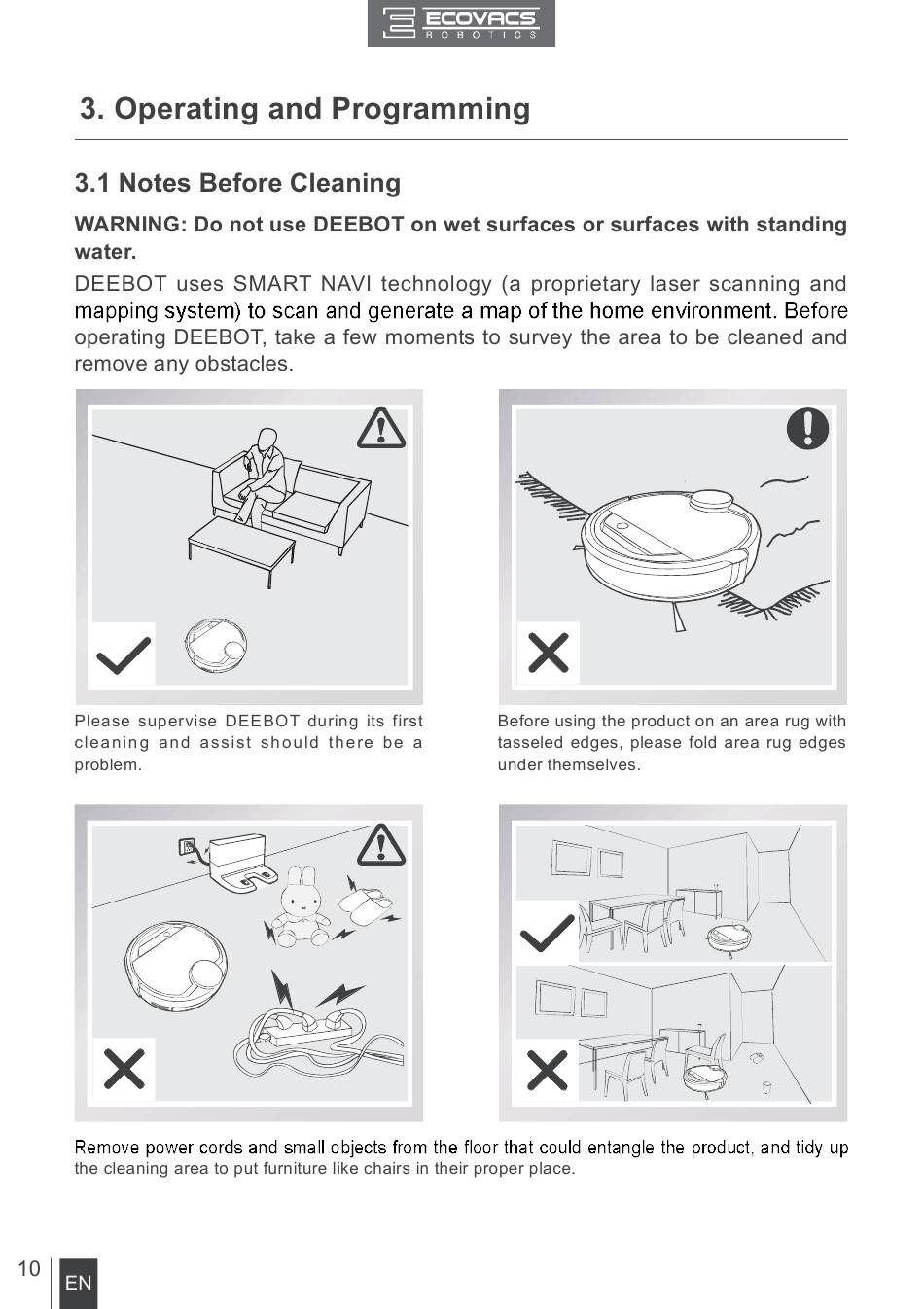 ECOVACS ROBOTICS

3. Operating and Programming

3.1 Notes Before Cleaning

WARNING: Do not use DEEBOT on wet surfaces or surfaces with standing water.

DEEBOT uses SMART NAVI technology (a proprietary laser scanning and mapping system) to scan and generate a map of the home environment. Before operating DEEBOT, take a few moments to survey the area to be cleaned and remove any obstacles.

Please supervise DEEBOT during its first cleaning and assist should there be a problem.

Before using the product on an area rug with tasseled edges, please fold area rug edges under themselves.

Remove power cords and small objects from the floor that could entangle the product, and tidy up the cleaning area to put furniture like chairs in their proper place.

10 EN