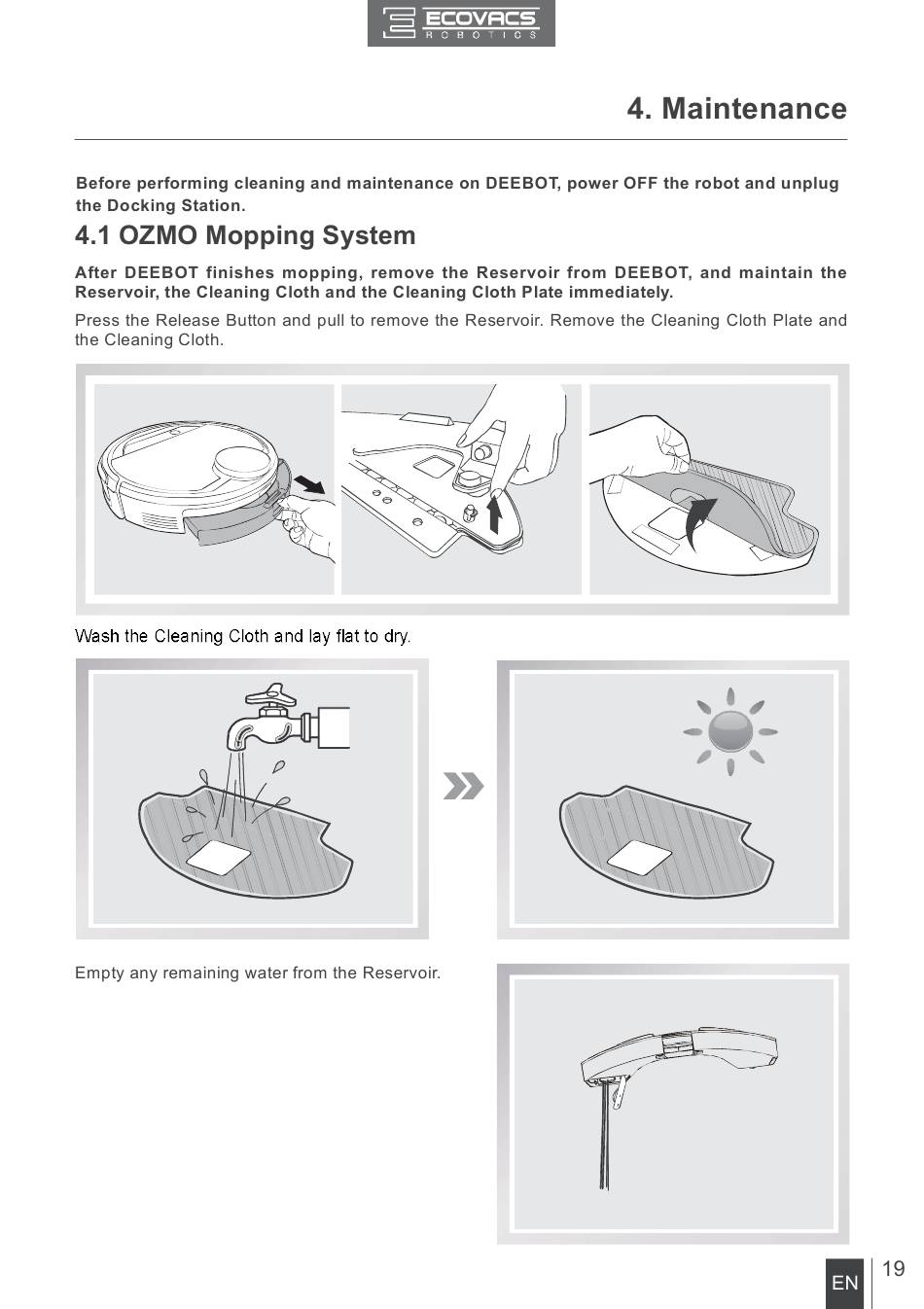 ECOVACS
ROBOTICS

4. Maintenance

Before performing cleaning and maintenance on DEEBOT, power OFF the robot and unplug the Docking Station.

4.1 OZMO Mopping System

After DEEBOT finishes mopping, remove the Reservoir from DEEBOT, and maintain the Reservoir, the Cleaning Cloth and the Cleaning Cloth Plate immediately.

Press the Release Button and pull to remove the Reservoir. Remove the Cleaning Cloth Plate and the Cleaning Cloth.

Wash the Cleaning Cloth and lay flat to dry.

Empty any remaining water from the Reservoir.

EN 19