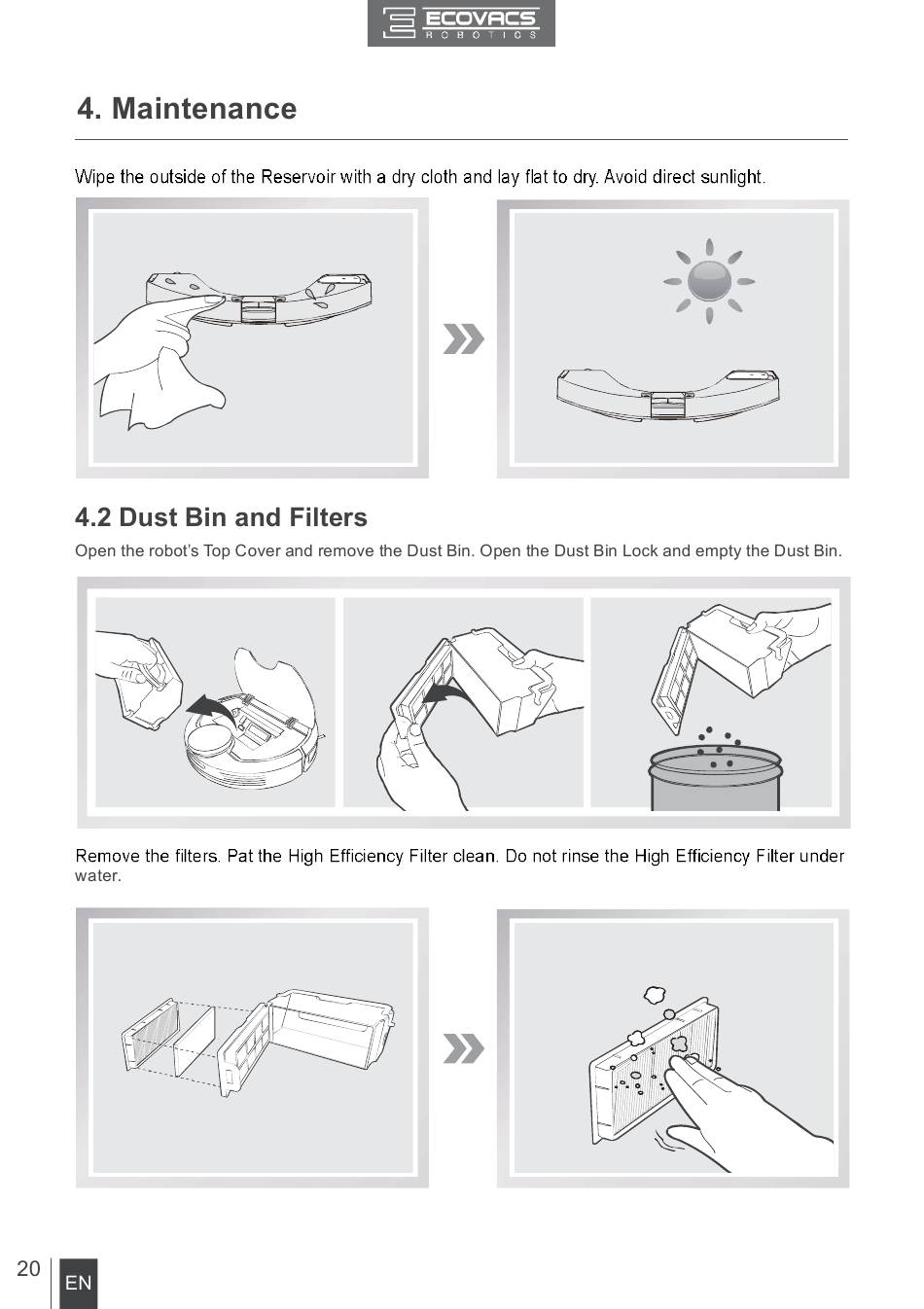 ECOVACS
ROBOTICS

4. Maintenance

Wipe the outside of the Reservoir with a dry cloth and lay flat to dry. Avoid direct sunlight.

4.2 Dust Bin and Filters

Open the robot's Top Cover and remove the Dust Bin. Open the Dust Bin Lock and empty the Dust Bin.

Remove the filters. Pat the High Efficiency Filter clean. Do not rinse the High Efficiency Filter under water.

20 EN