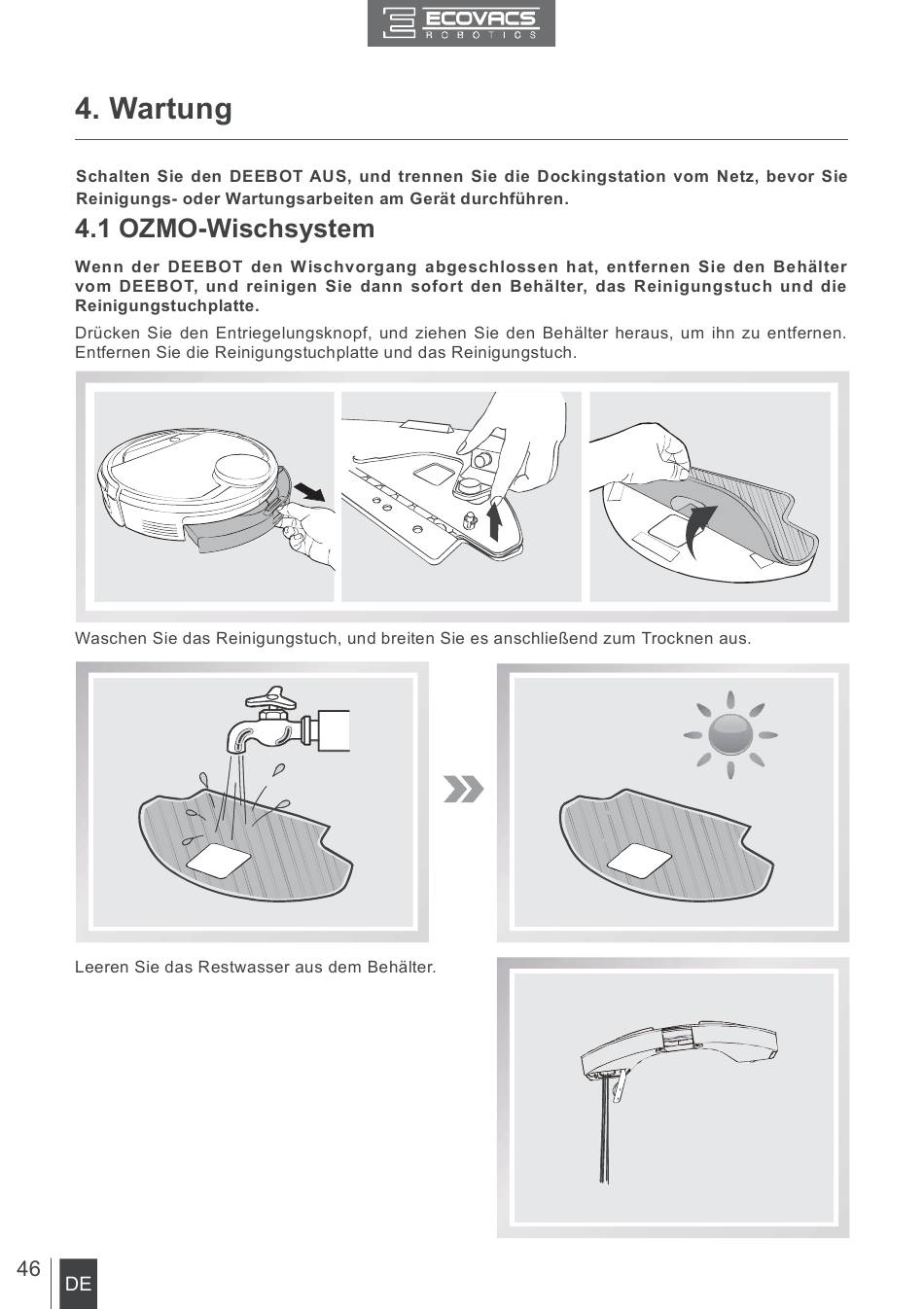 ECOVACS
ROBOTICS

4. Wartung

Schalten Sie den DEEBOT AUS, und trennen Sie die Dockingstation vom Netz, bevor Sie Reinigungs- oder Wartungsarbeiten am Gerät durchführen.

4.1 OZMO-Wischsystem

Wenn der DEEBOT den Wischvorgang abgeschlossen hat, entfernen Sie den Behälter vom DEEBOT, und reinigen Sie dann sofort den Behälter, das Reinigungstuch und die Reinigungstuchplatte.

Drücken Sie den Entriegelungsknopf, und ziehen Sie den Behälter heraus, um ihn zu entfernen. Entfernen Sie die Reinigungstuchplatte und das Reinigungstuch.

Waschen Sie das Reinigungstuch, und breiten Sie es anschließend zum Trocknen aus.

Leeren Sie das Restwasser aus dem Behälter.

46
DE