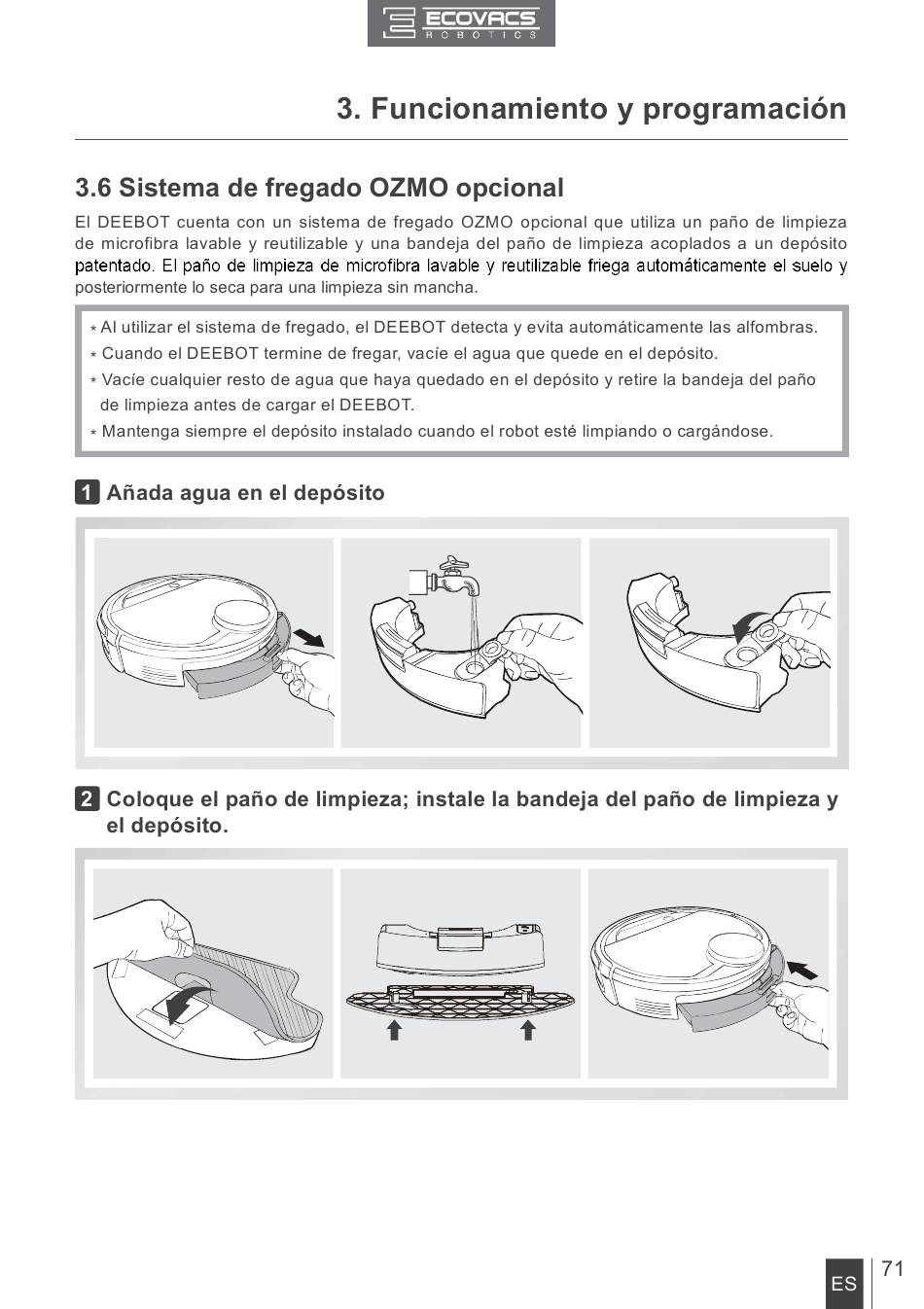 ECOVACS ROBOTICS

3. Funcionamiento y programación

3.6 Sistema de fregado OZMO opcional

El DEEBOT cuenta con un sistema de fregado OZMO opcional que utiliza un paño de limpieza de microfibra lavable y reutilizable y una bandeja del paño de limpieza acoplados a un depósito patentado. El paño de limpieza de microfibra lavable y reutilizable friega automáticamente el suelo y posteriormente lo seca para una limpieza sin mancha.

* Al utilizar el sistema de fregado, el DEEBOT detecta y evita automáticamente las alfombras.
* Cuando el DEEBOT termine de fregar, vacíe el agua que quede en el depósito.
* Vacíe cualquier resto de agua que haya quedado en el depósito y retire la bandeja del paño de limpieza antes de cargar el DEEBOT.
* Mantenga siempre el depósito instalado cuando el robot esté limpiando o cargándose.

1 Añada agua en el depósito

2 Coloque el paño de limpieza; instale la bandeja del paño de limpieza y el depósito.

ES 71