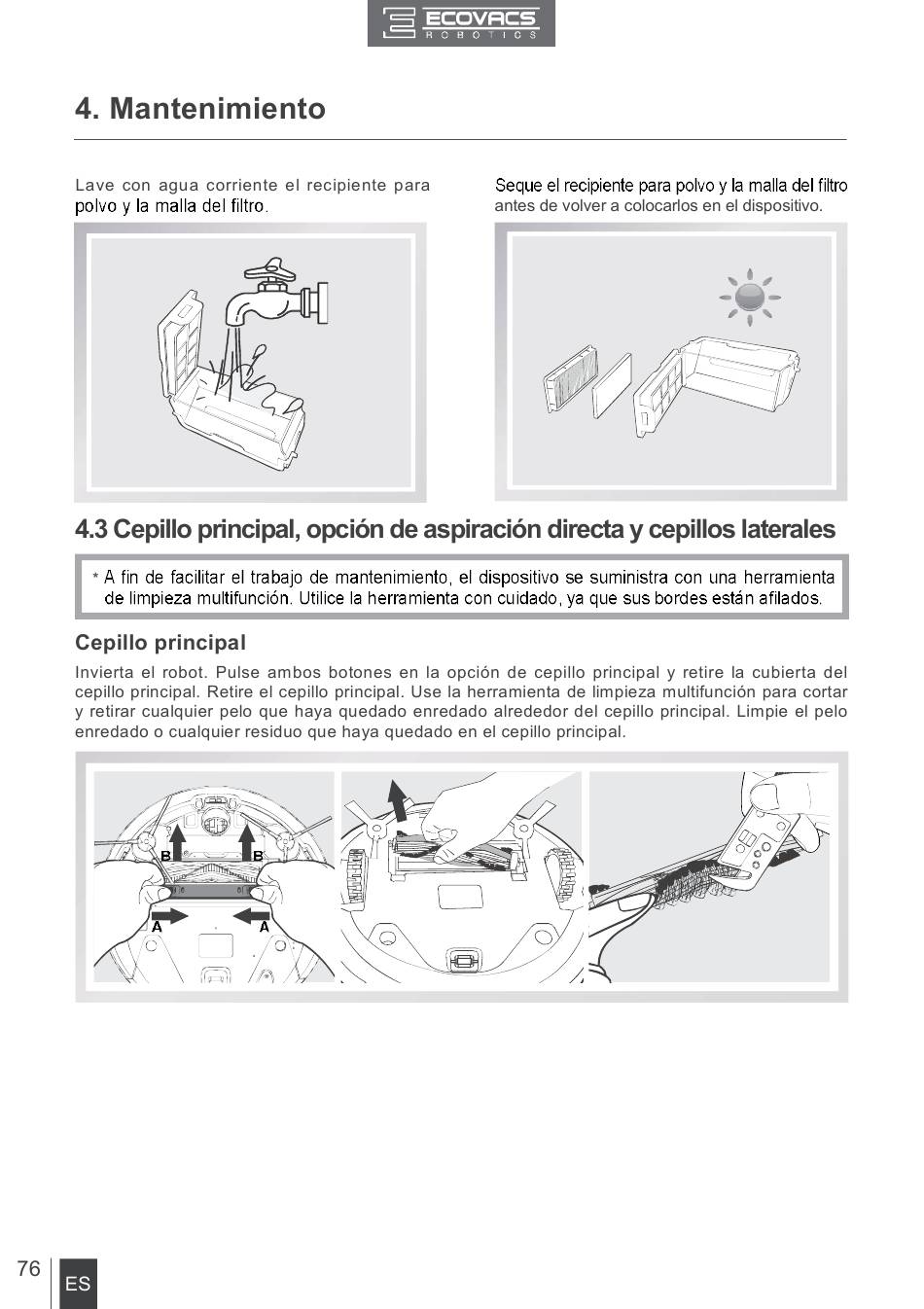 ECOVACS
ROBOTICS

4. Mantenimiento

Lave con agua corriente el recipiente para polvo y la malla del filtro.

Seque el recipiente para polvo y la malla del filtro antes de volver a colocarlos en el dispositivo.

4.3 Cepillo principal, opción de aspiración directa y cepillos laterales

* A fin de facilitar el trabajo de mantenimiento, el dispositivo se suministra con una herramienta de limpieza multifunción. Utilice la herramienta con cuidado, ya que sus bordes están afilados.

Cepillo principal

Invierta el robot. Pulse ambos botones en la opción de cepillo principal y retire la cubierta del cepillo principal. Retire el cepillo principal. Use la herramienta de limpieza multifunción para cortar y retirar cualquier pelo que haya quedado enredado alrededor del cepillo principal. Limpie el pelo enredado o cualquier residuo que haya quedado en el cepillo principal.

B B
A A

76 ES