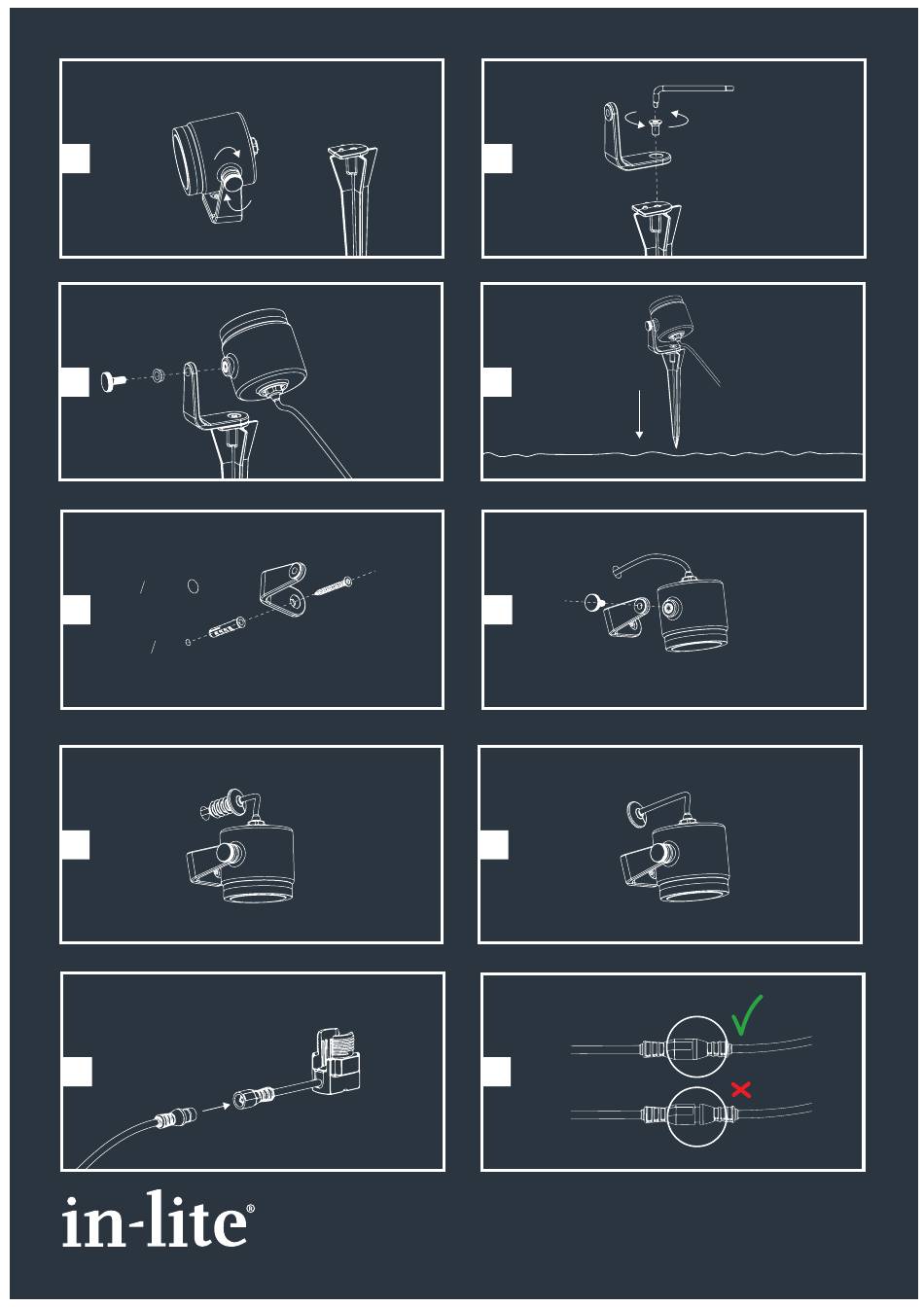 in-lite®