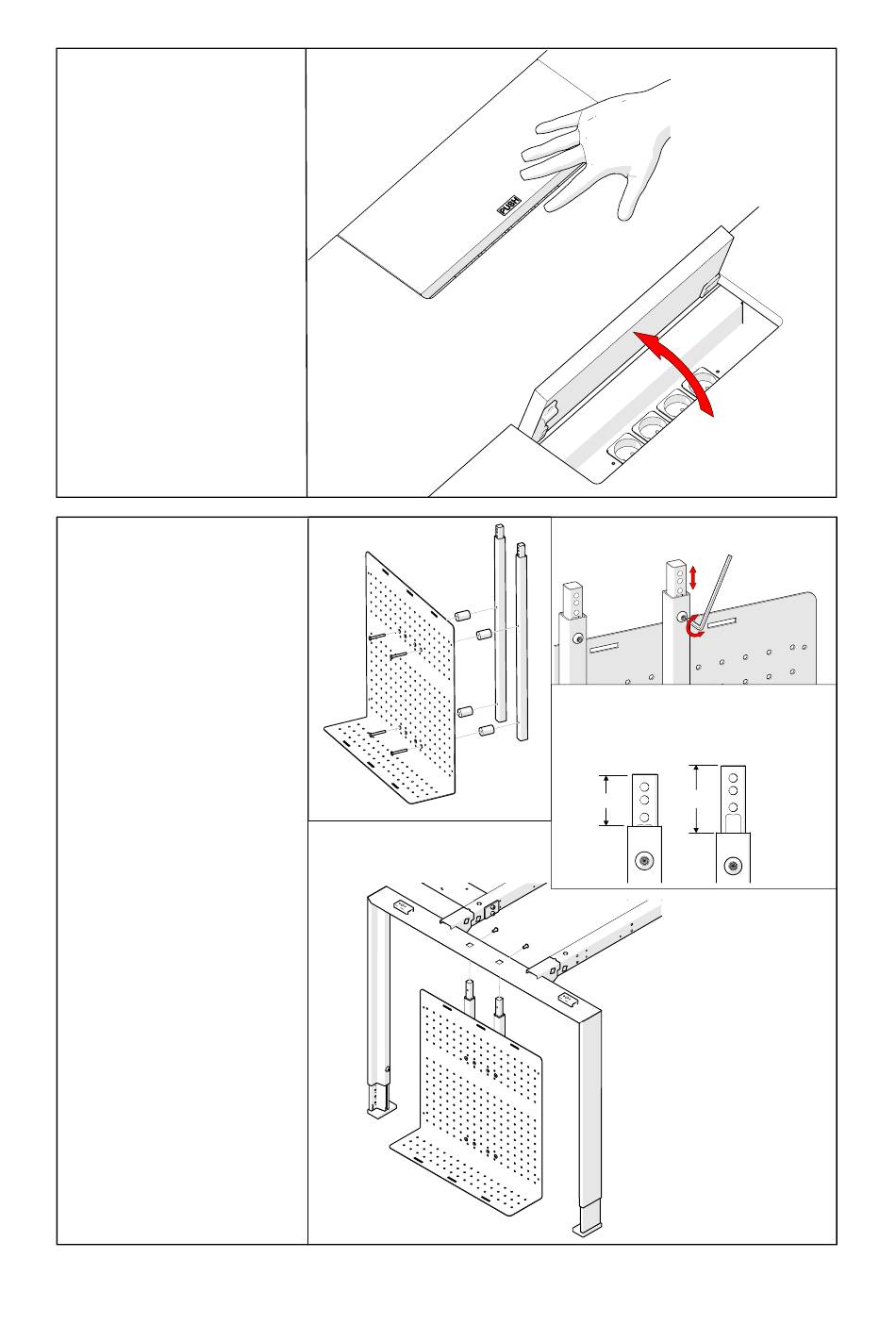 PUSH