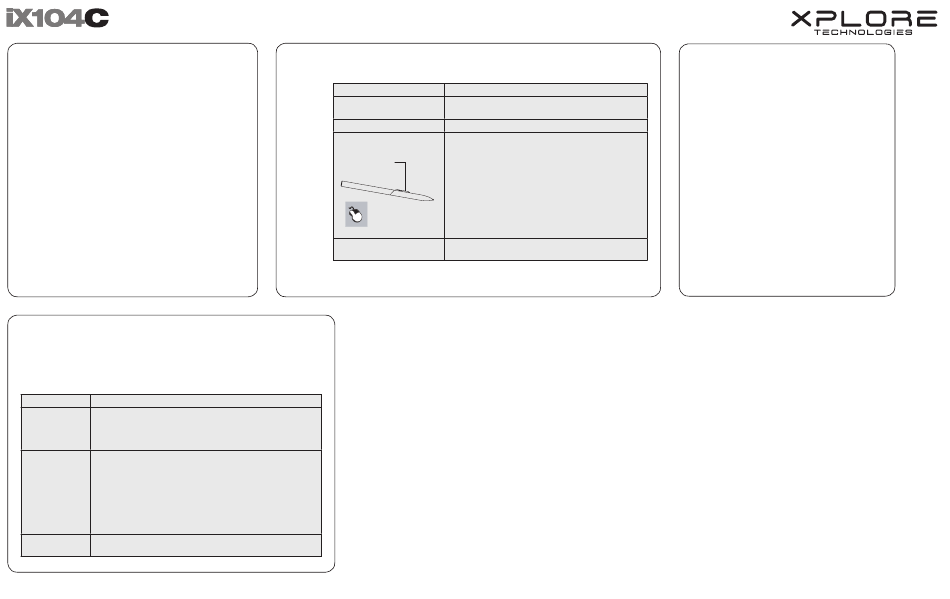 iX104C

XPLORE
TECHNOLOGIES