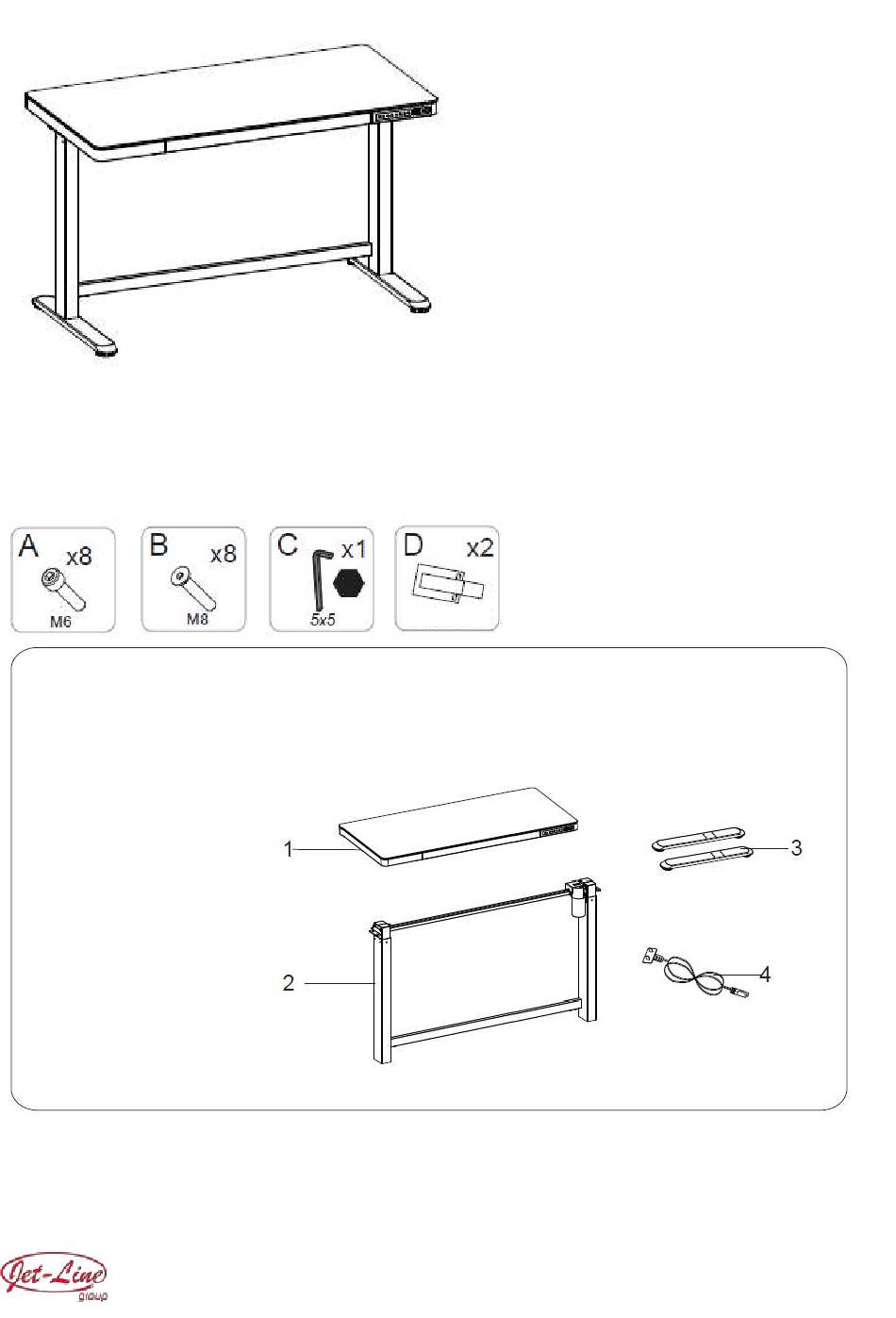 A x8
M6

B x8
M8

C x1
5x5

D x2

1

2

3

4

Jet-Line
group