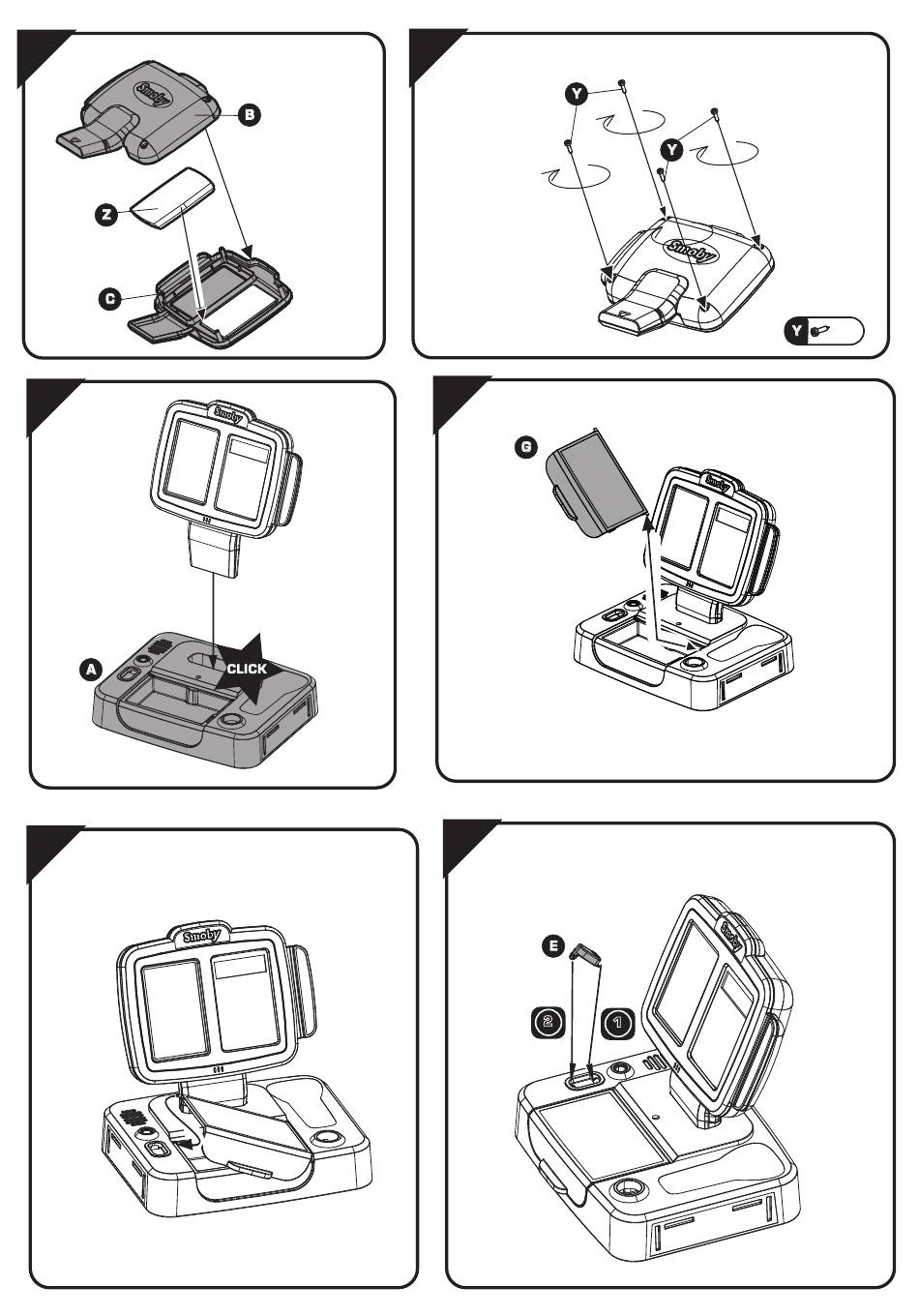 Smoby
B
Z
C

Y
Y
Smoby
Y

Smoby
A
CLICK

G
Smoby

Smoby

E
2
1
Smoby