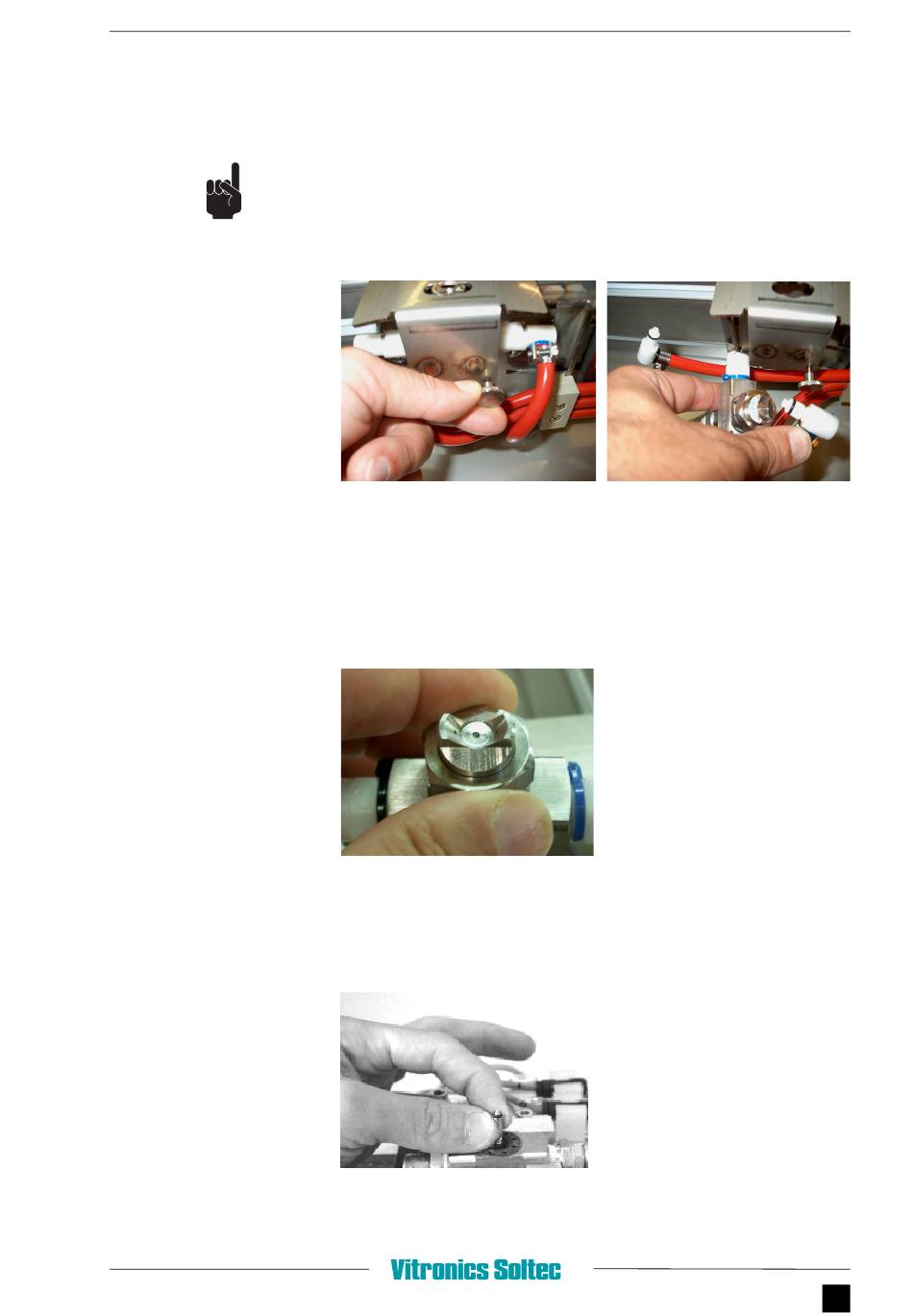 Vitronics Soltec