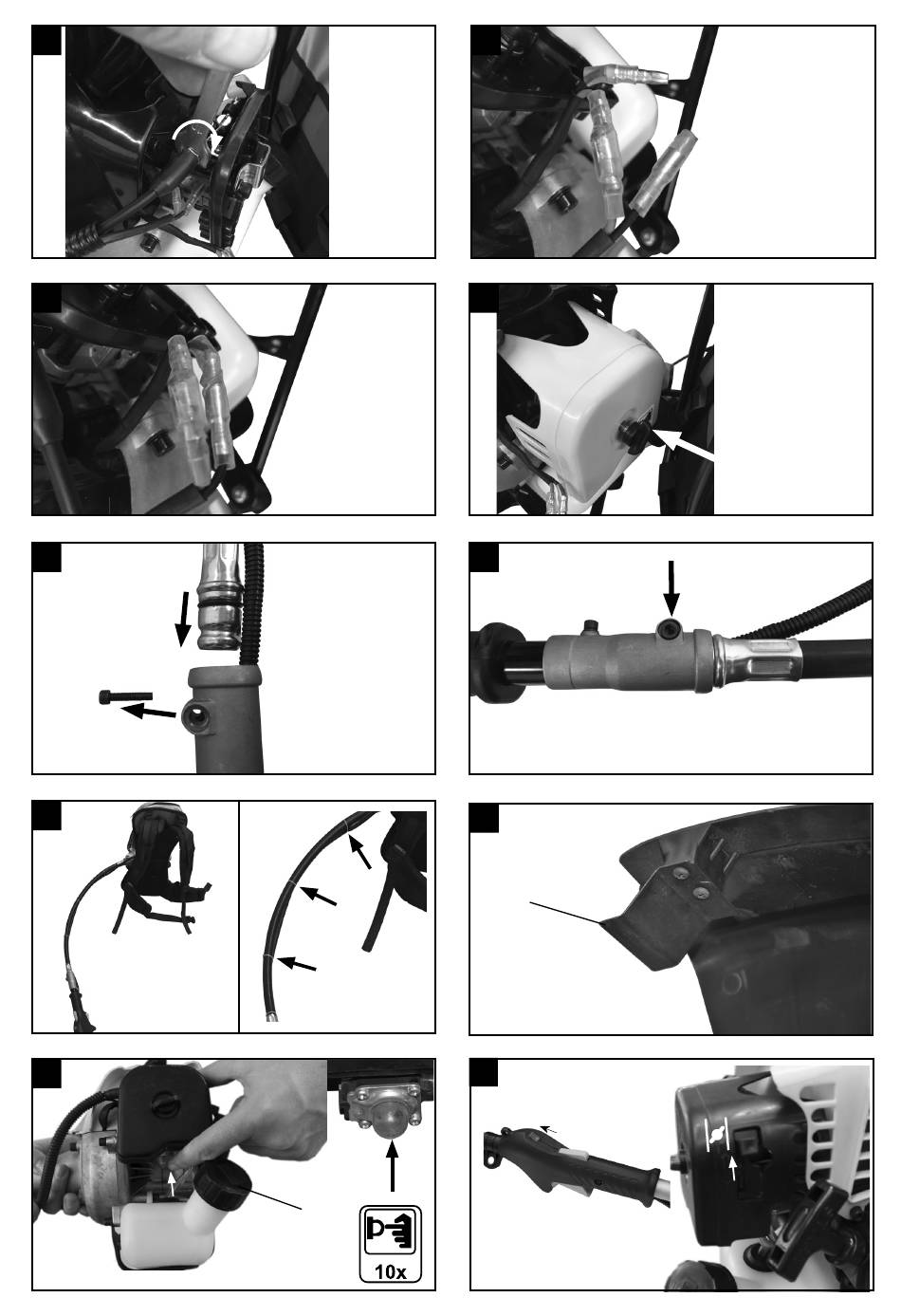 10x