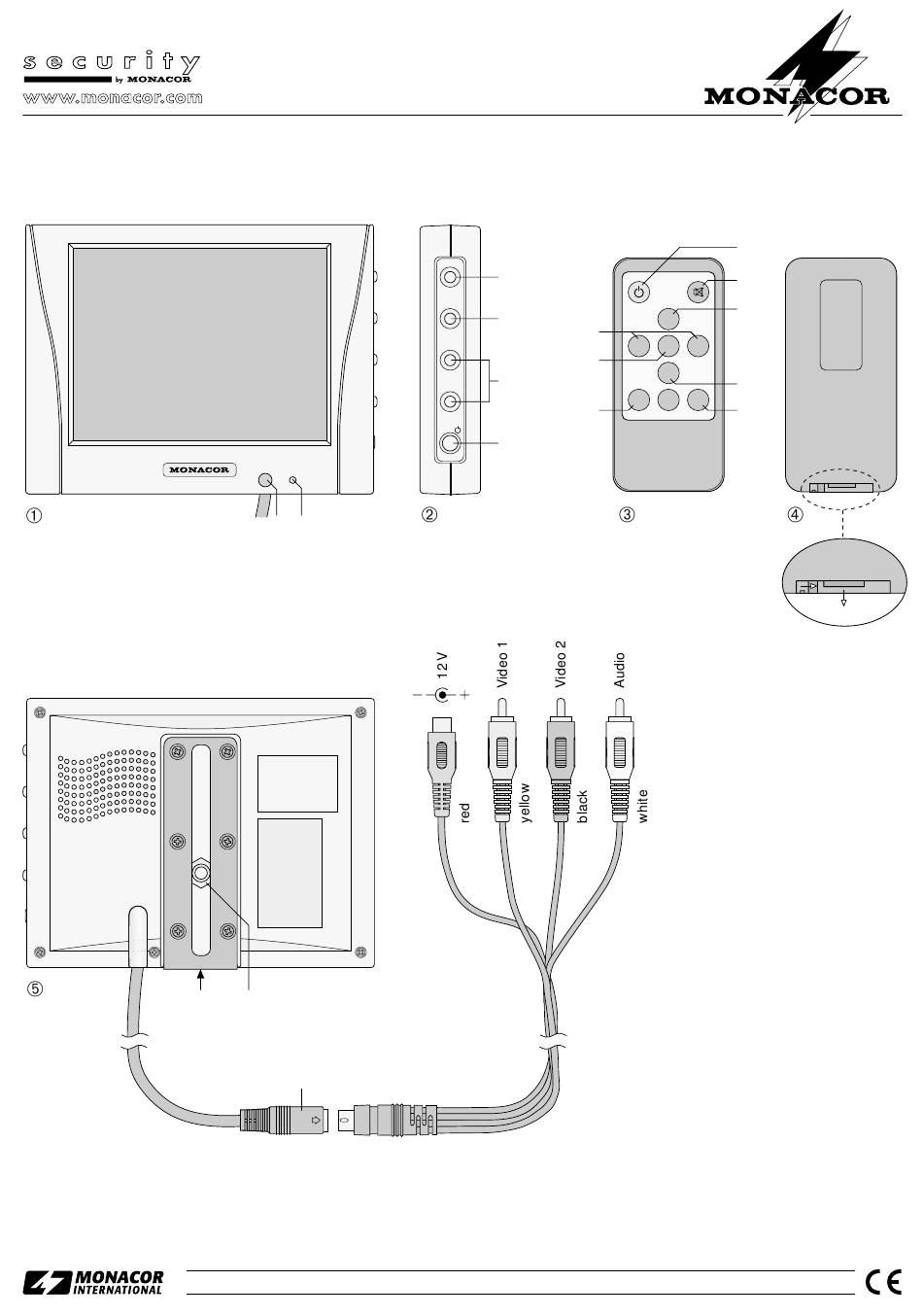 security
by MONACOR
www.monacor.com

MONACOR

MONACOR

①

②

③

④

12 V

Video 1

Video 2

Audio

red

yellow

black

white

⑤

MONACOR INTERNATIONAL

CE