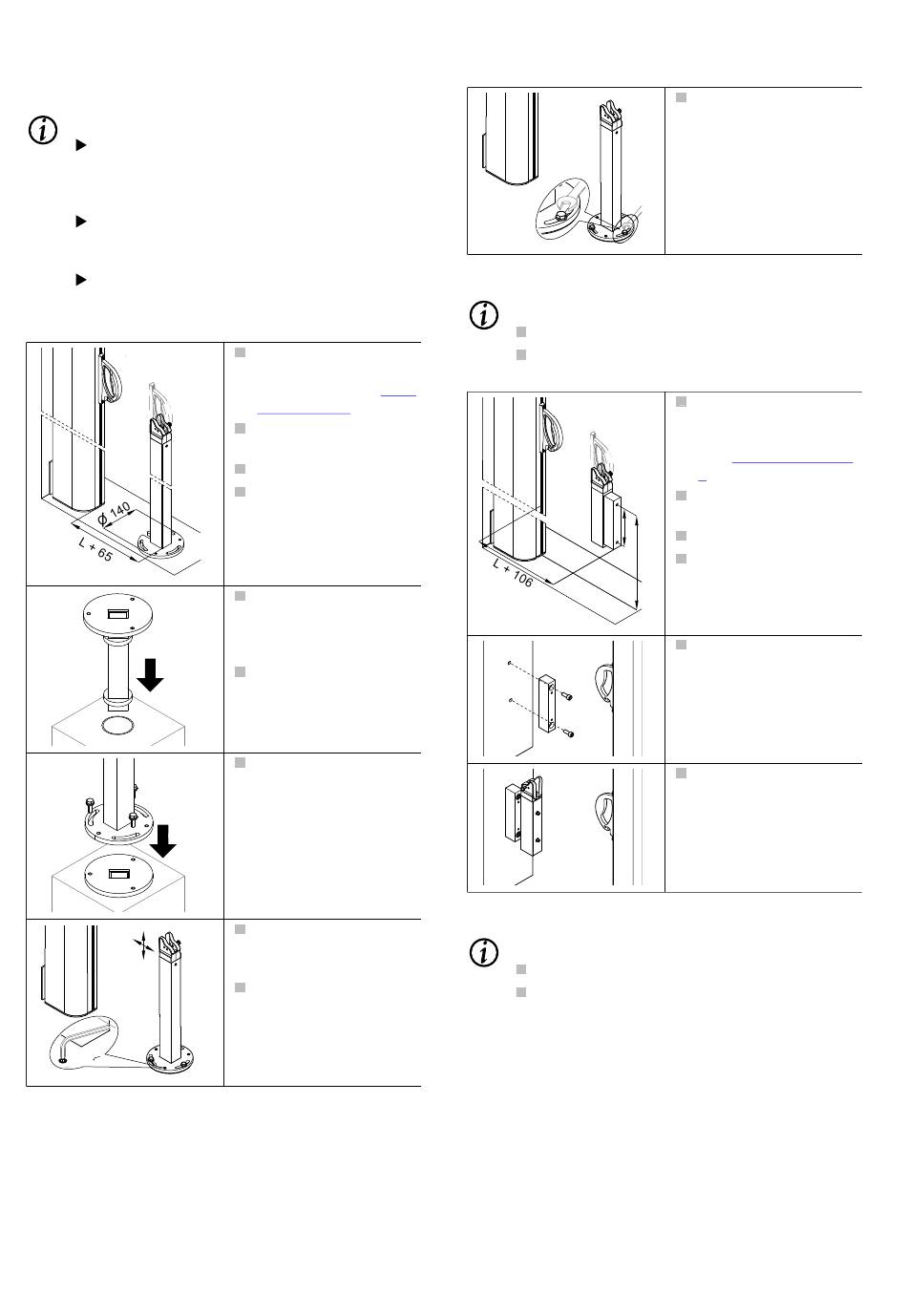 Ø 140

L + 65

L + 106