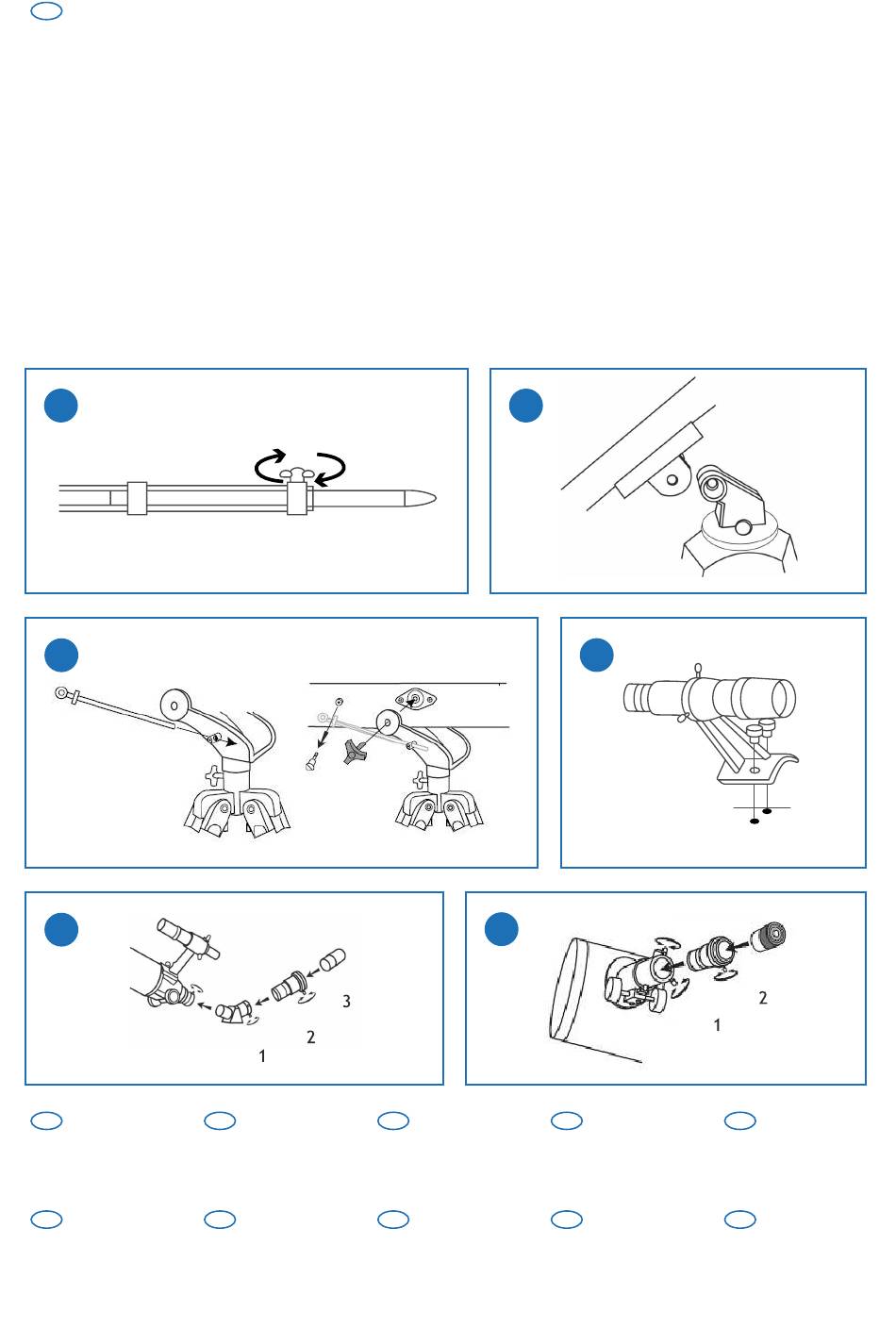 3
2
1

2
1