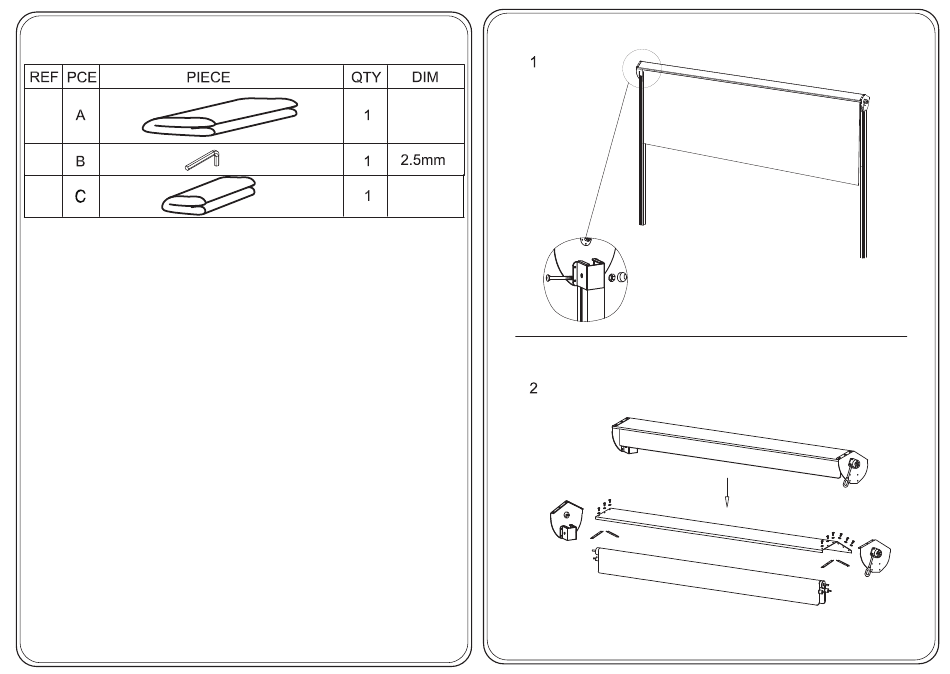 | REF | PCE | PIECE | QTY | DIM |
|---|---|---|---|---|
| | A | | 1 | |
| | B | | 1 | 2.5mm |
| | C | | 1 | |

1

2