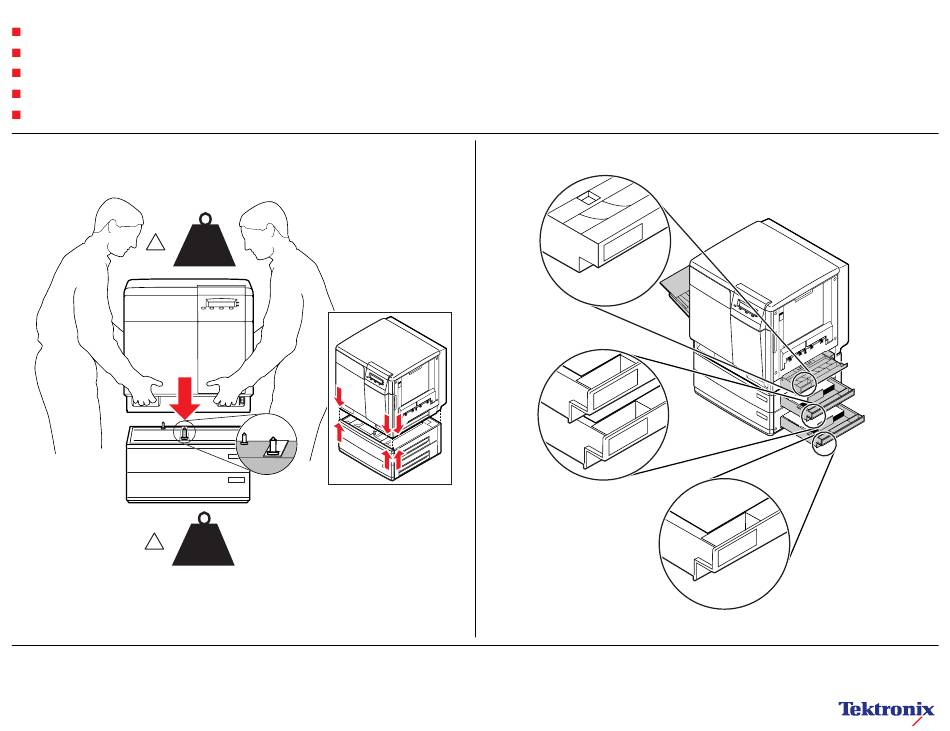 Tektronix