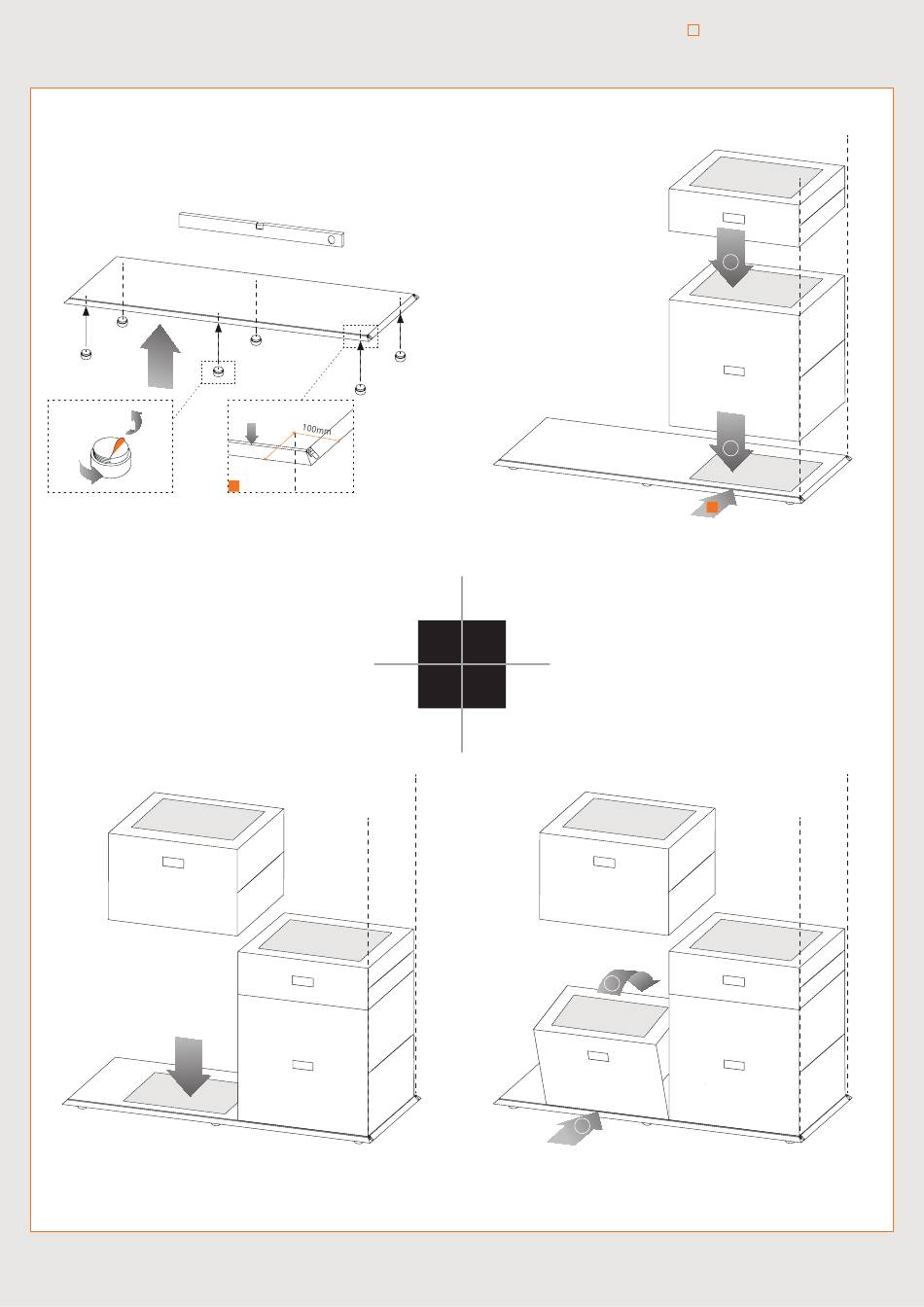 100mm