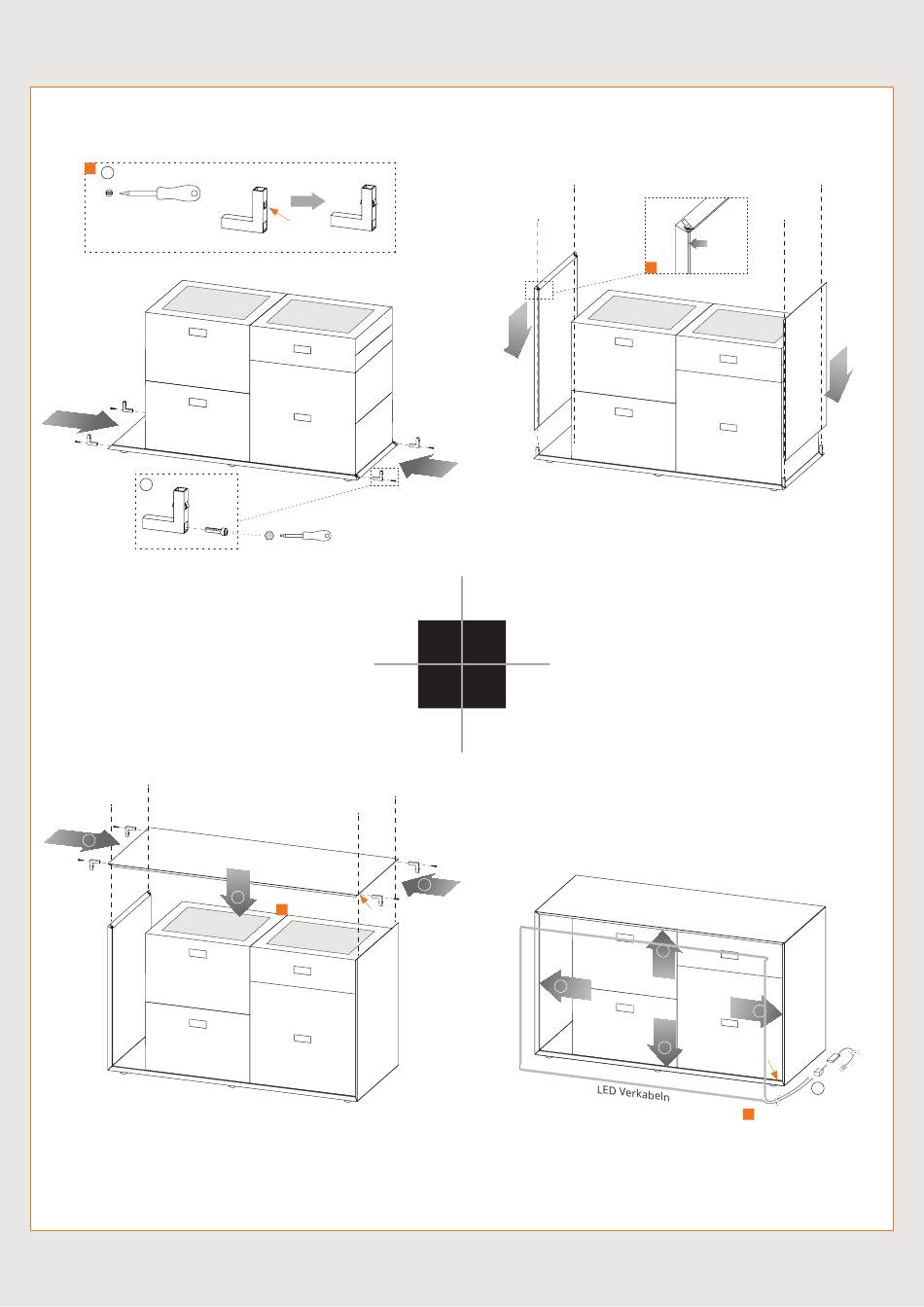 LED Verkabeln